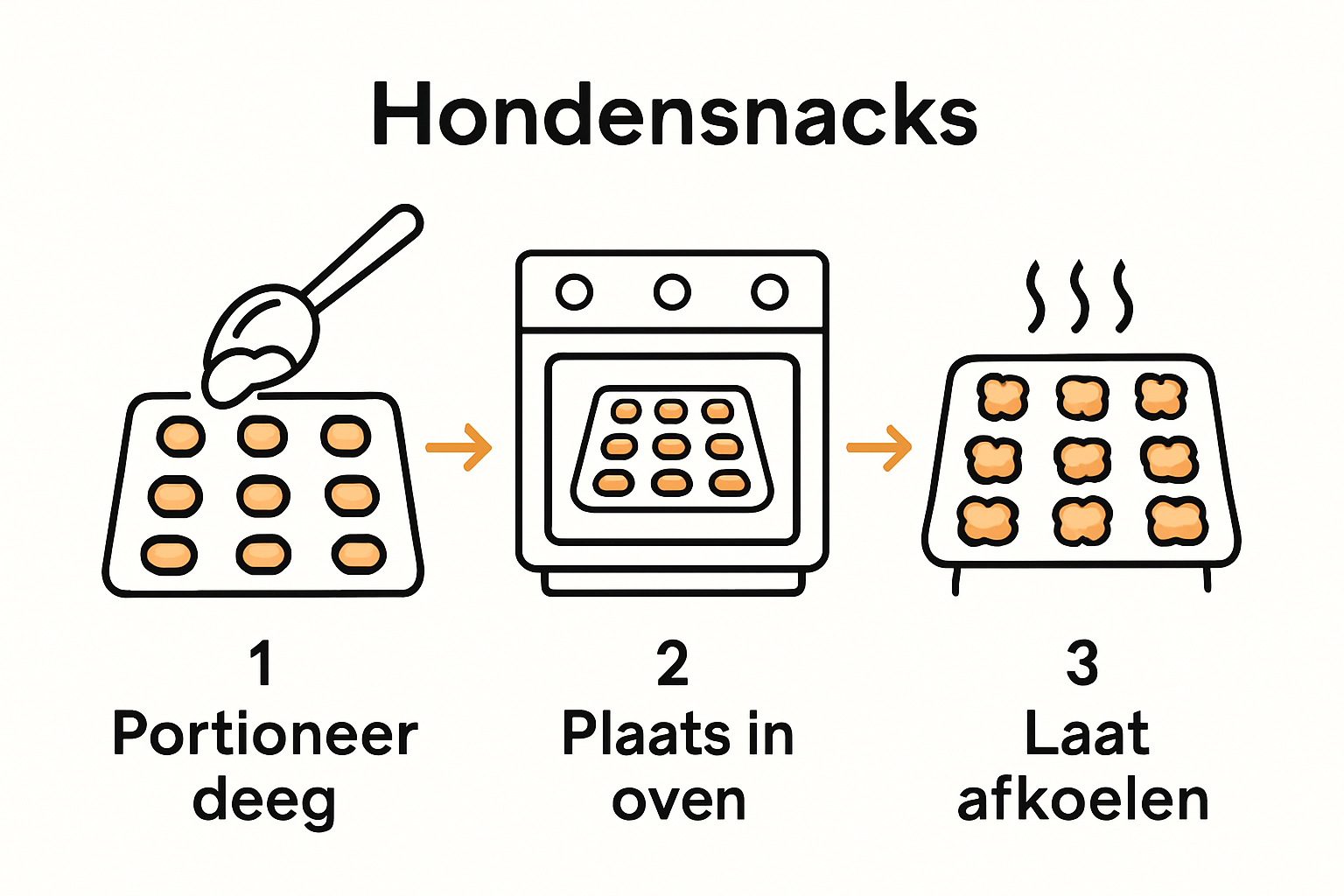 Hondensnacks

1
Portioneer deeg

2
Plaats in oven

3
Laat afkoelen