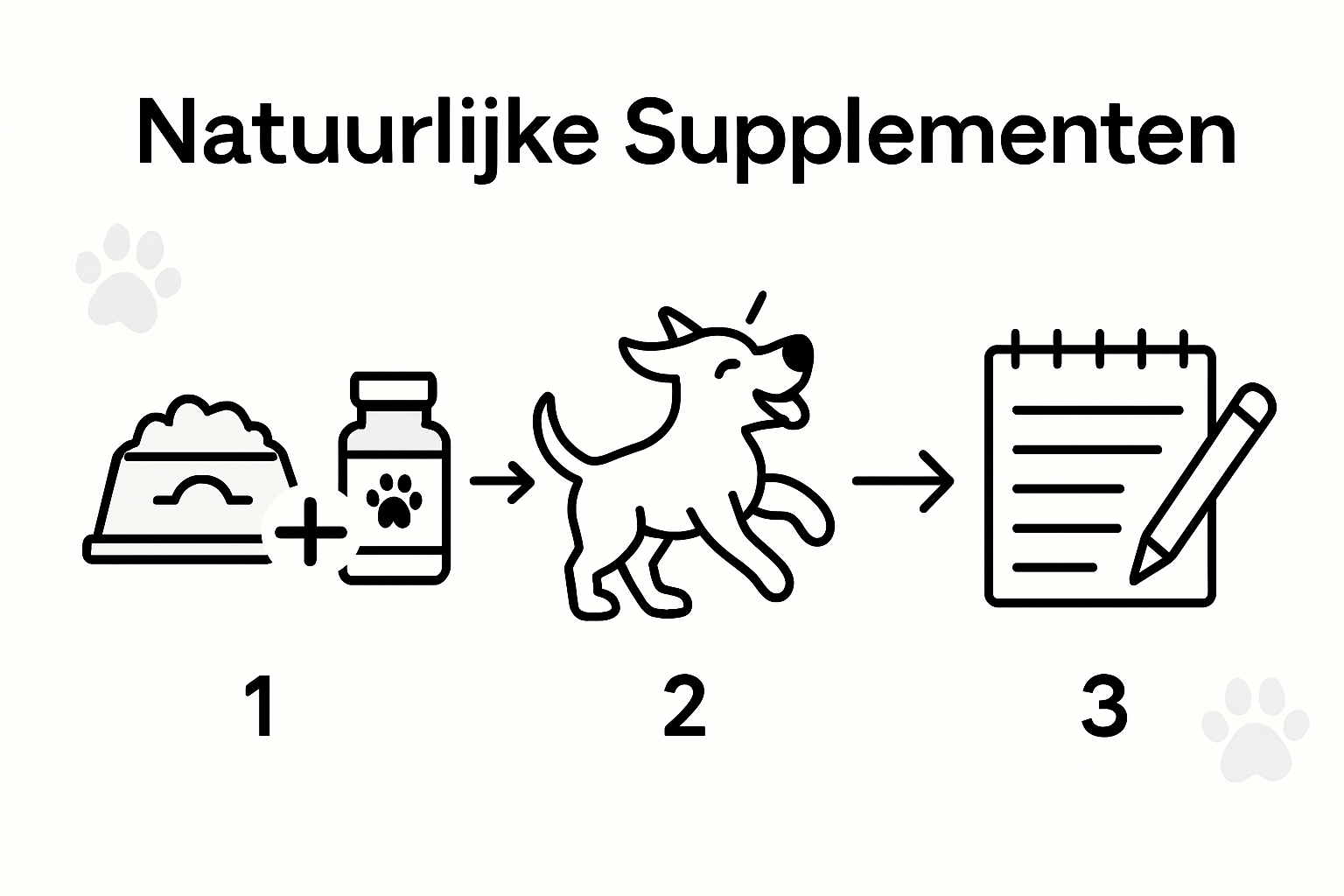 Natuurlijke Supplementen

1

2

3