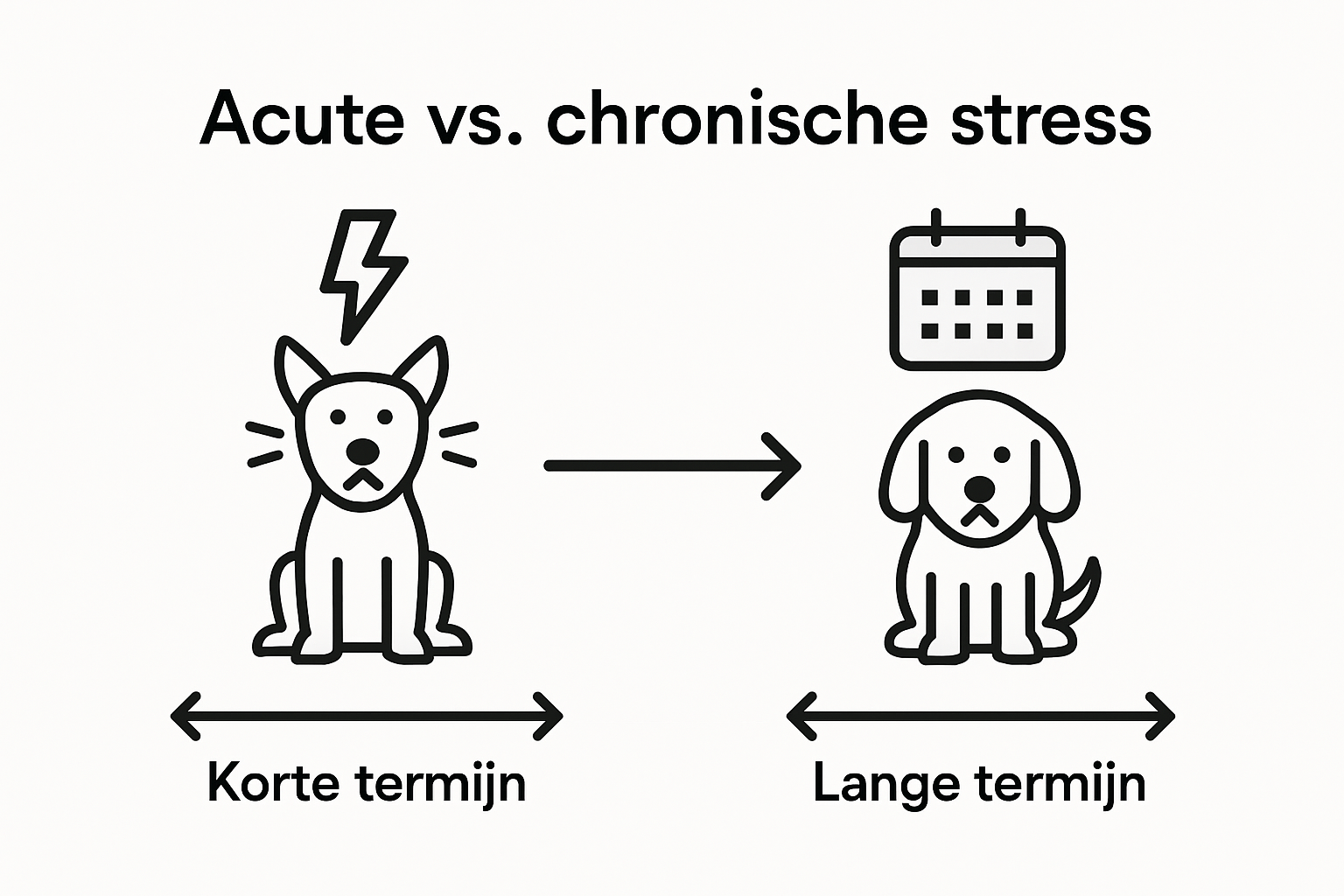 Acute vs. chronische stress

Korte termijn

Lange termijn