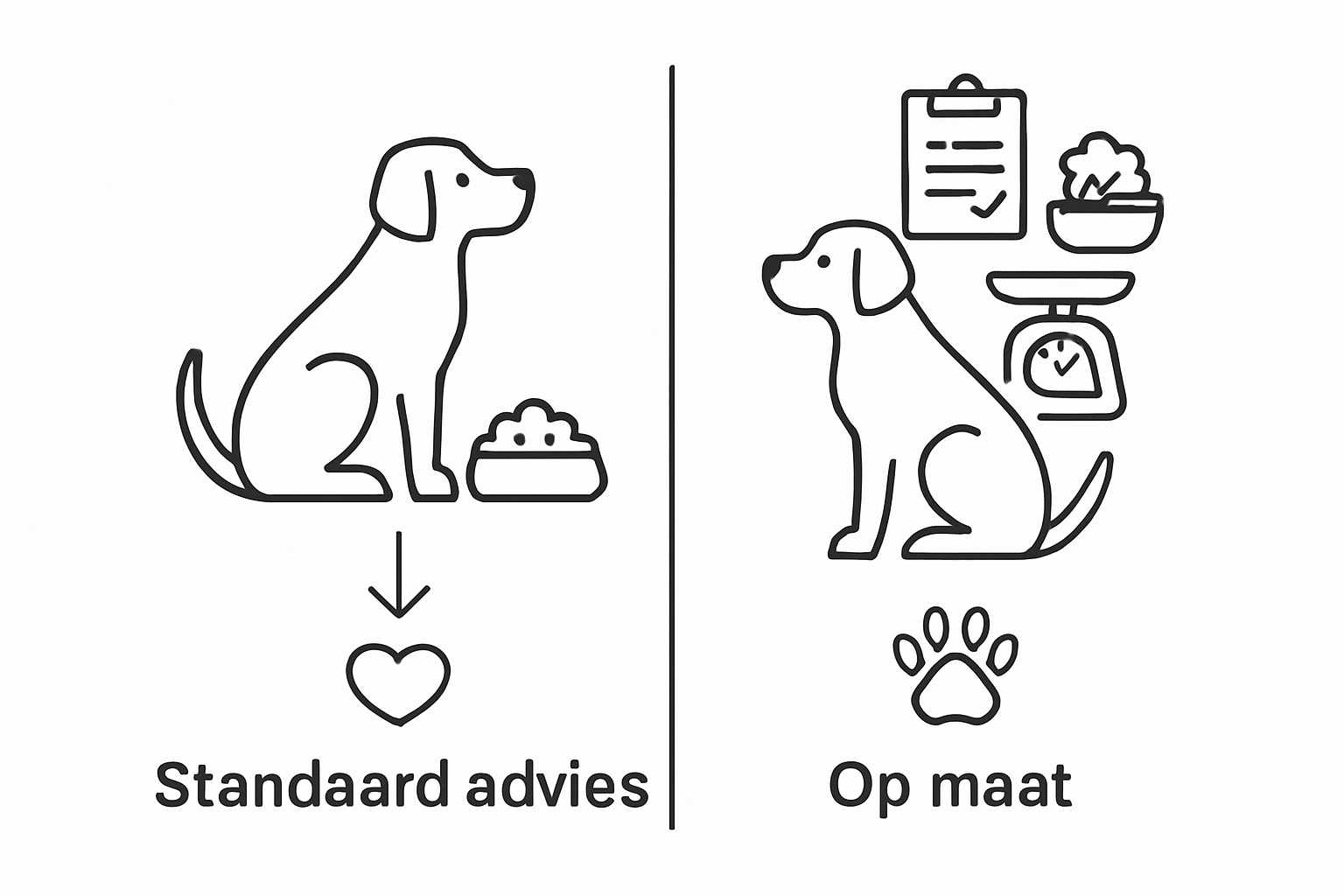 Standaard advies

Op maat