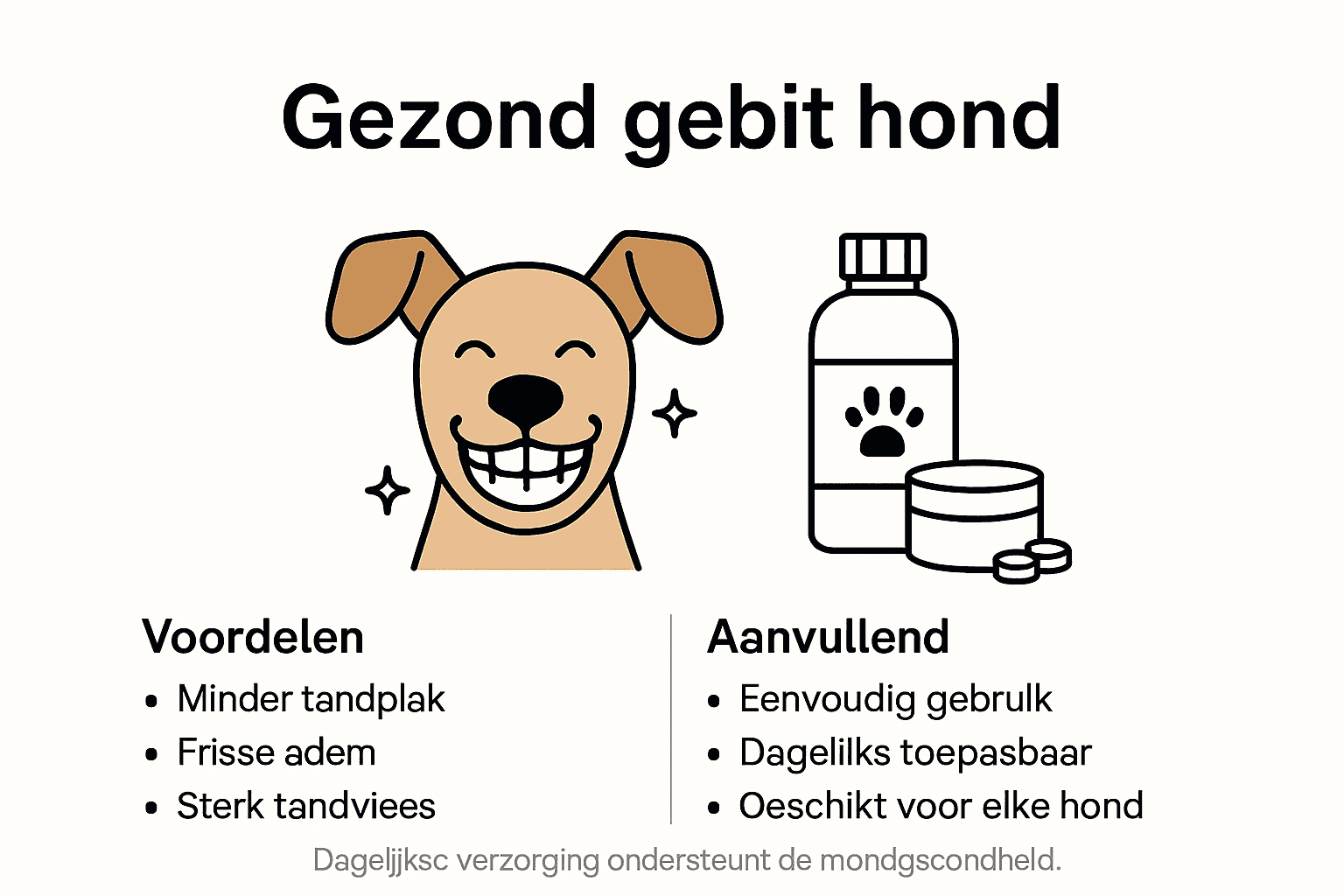 Gezond gebit hond

Voordelen
• Minder tandplak
• Frisse adem
• Sterk tandviees

Aanvullend
• Eenvoudig gebrulk
• Dagelilks toepasbaar
• Oeschikt voor elke hond

Dageljjksc verzorging ondersteunt de mondgscondheld.