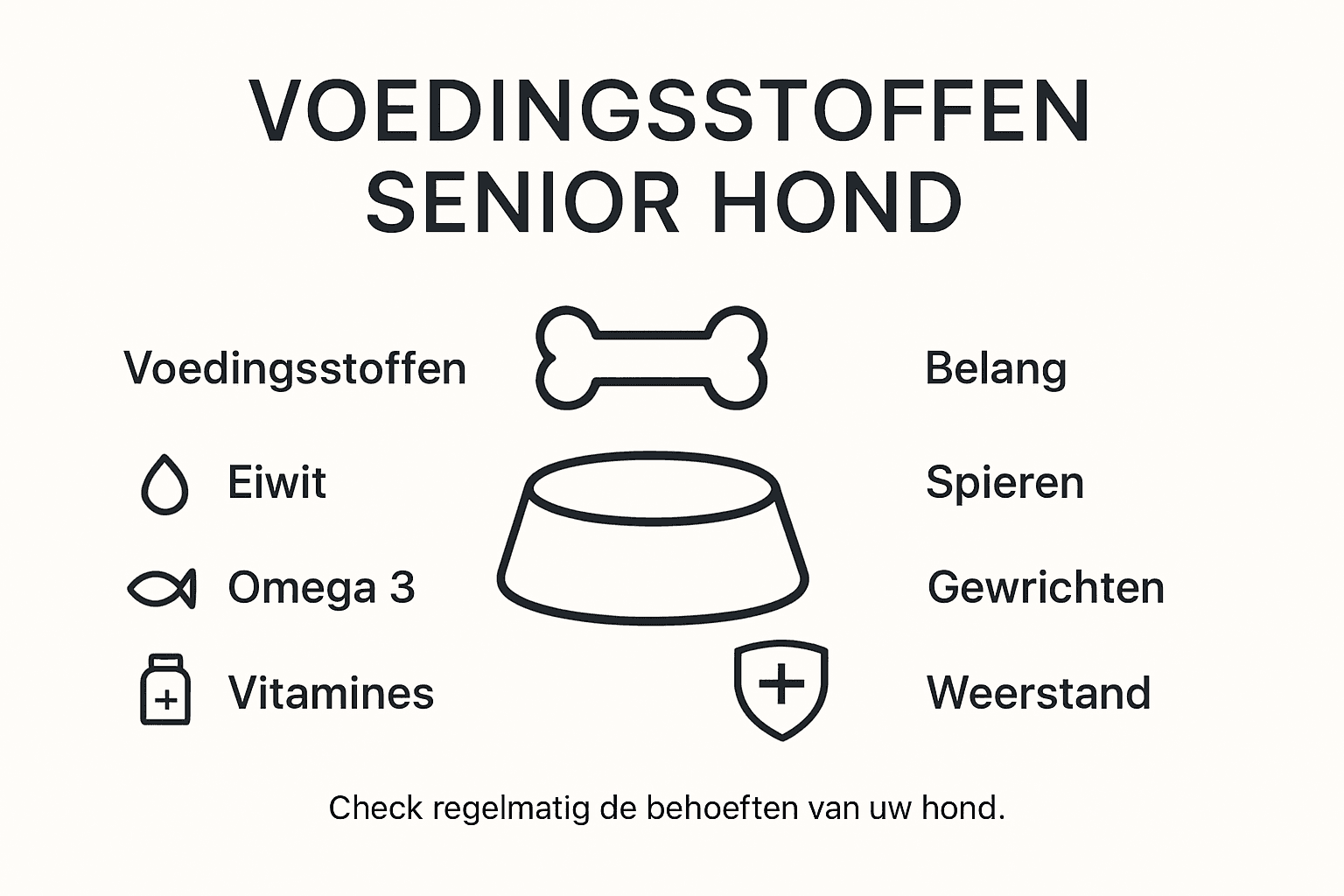 VOEDINGSSTOFFEN SENIOR HOND

| Voedingsstoffen | Belang |
|---|---|
| Eiwit | Spieren |
| Omega 3 | Gewrichten |
| Vitamines | Weerstand |

Check regelmatig de behoeften van uw hond.