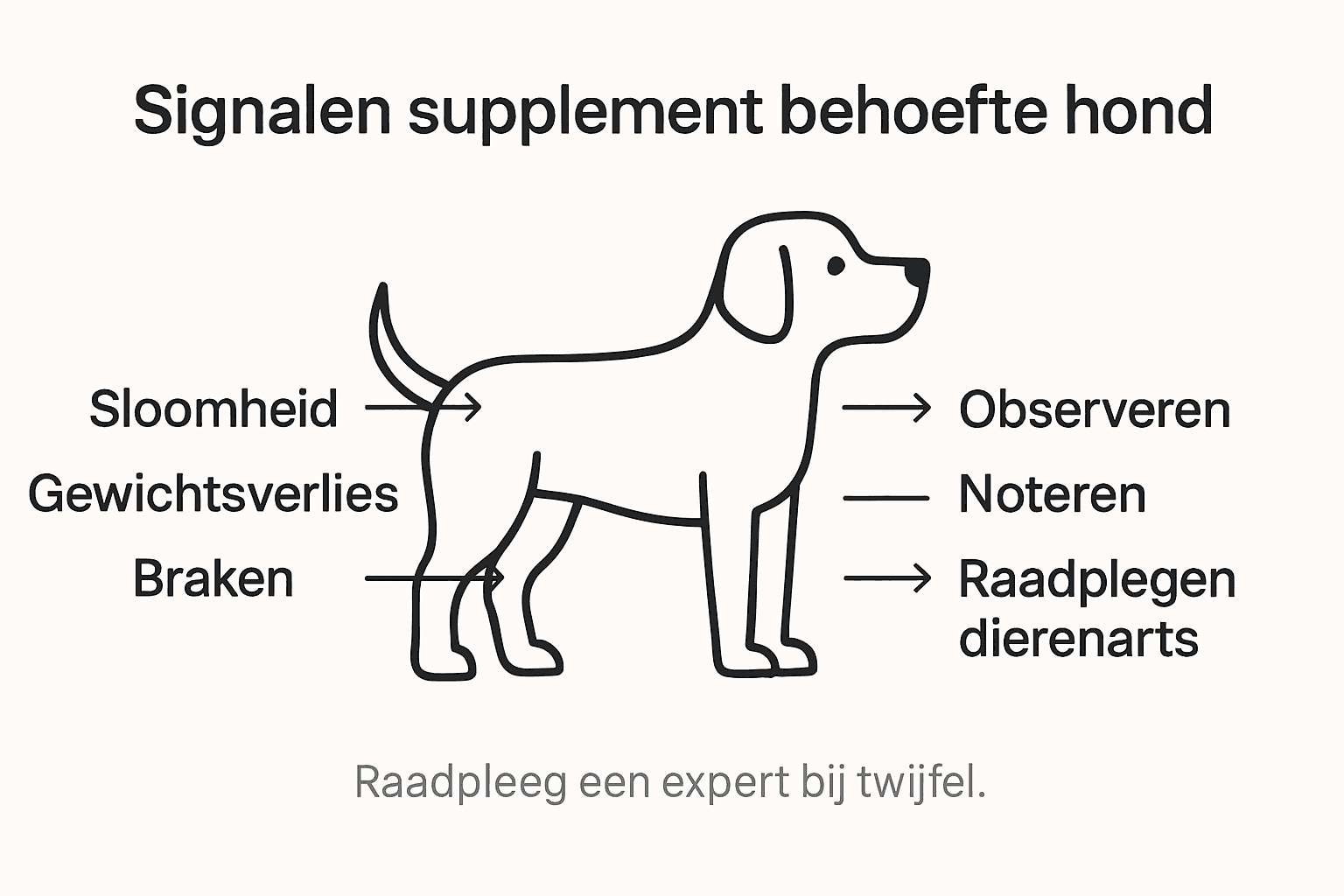 Signalen supplement behoefte hond

Sloomheid

Gewichtsverlies

Braken

Observeren

Noteren

Raadplegen dierenarts

Raadpleeg een expert bij twijfel.