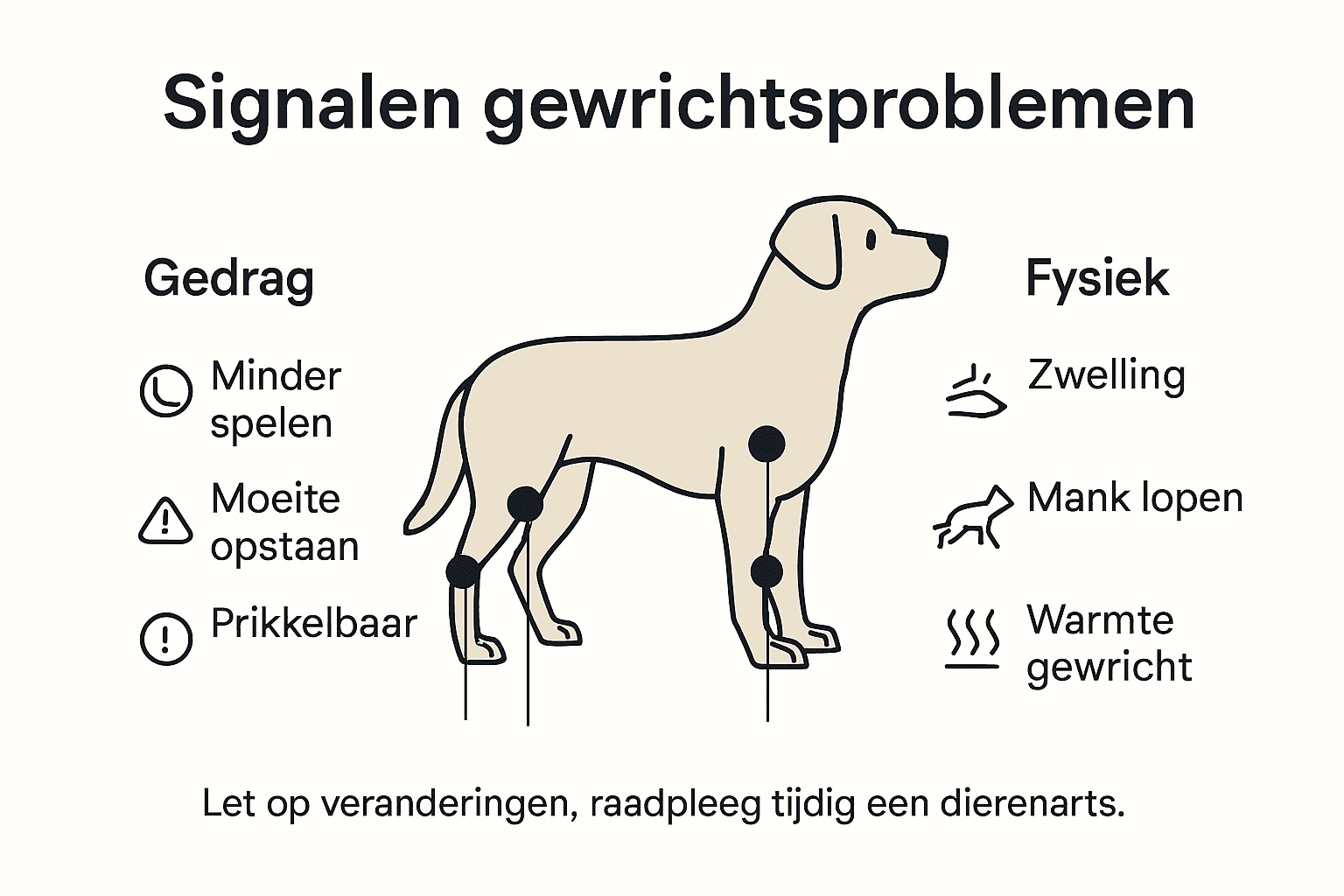 Signalen gewrichtsproblemen

Gedrag

Minder spelen

Moeite opstaan

Prikkelbaar

Fysiek

Zwelling

Mank lopen

Warmte gewricht

Let op veranderingen, raadpleeg tijdig een dierenarts.