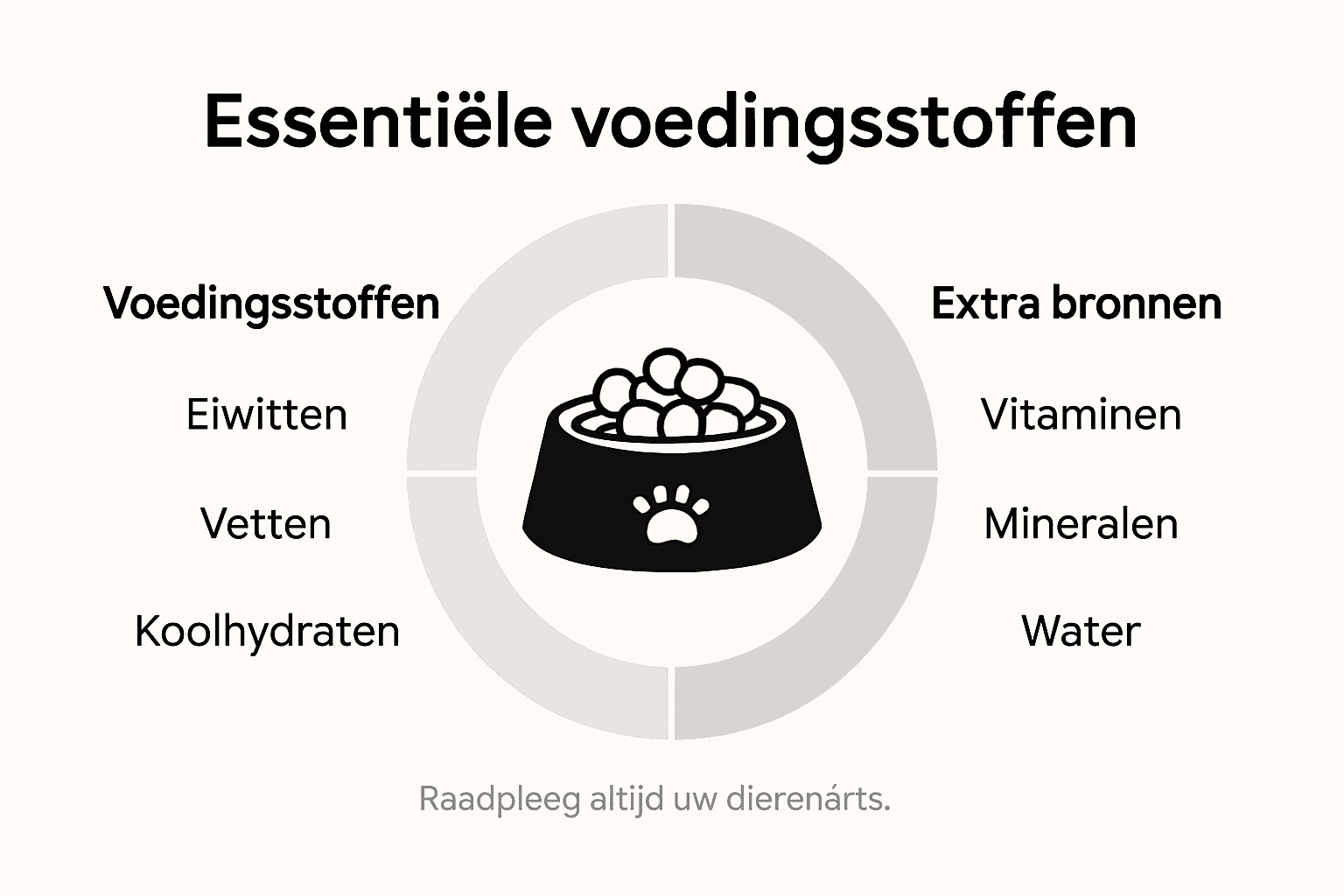 Essentiële voedingsstoffen

Voedingsstoffen

Eiwitten

Vetten

Koolhydraten

Extra bronnen

Vitaminen

Mineralen

Water

Raadpleeg altijd uw dierenárts.