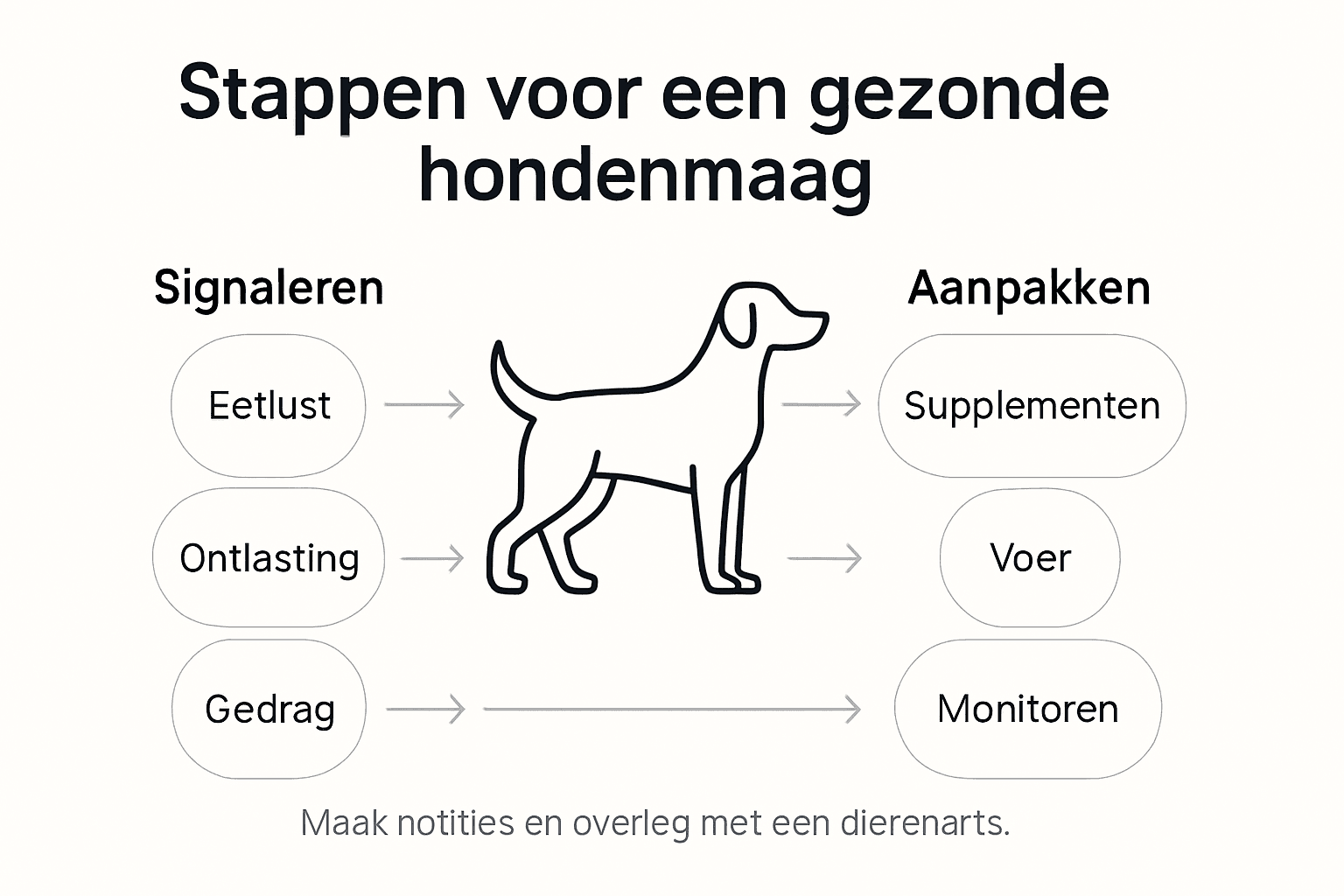 Stappen voor een gezonde hondenmaag

Signaleren

Eetlust

Ontlasting

Gedrag

Aanpakken

Supplementen

Voer

Monitoren

Maak notities en overleg met een dierenarts.