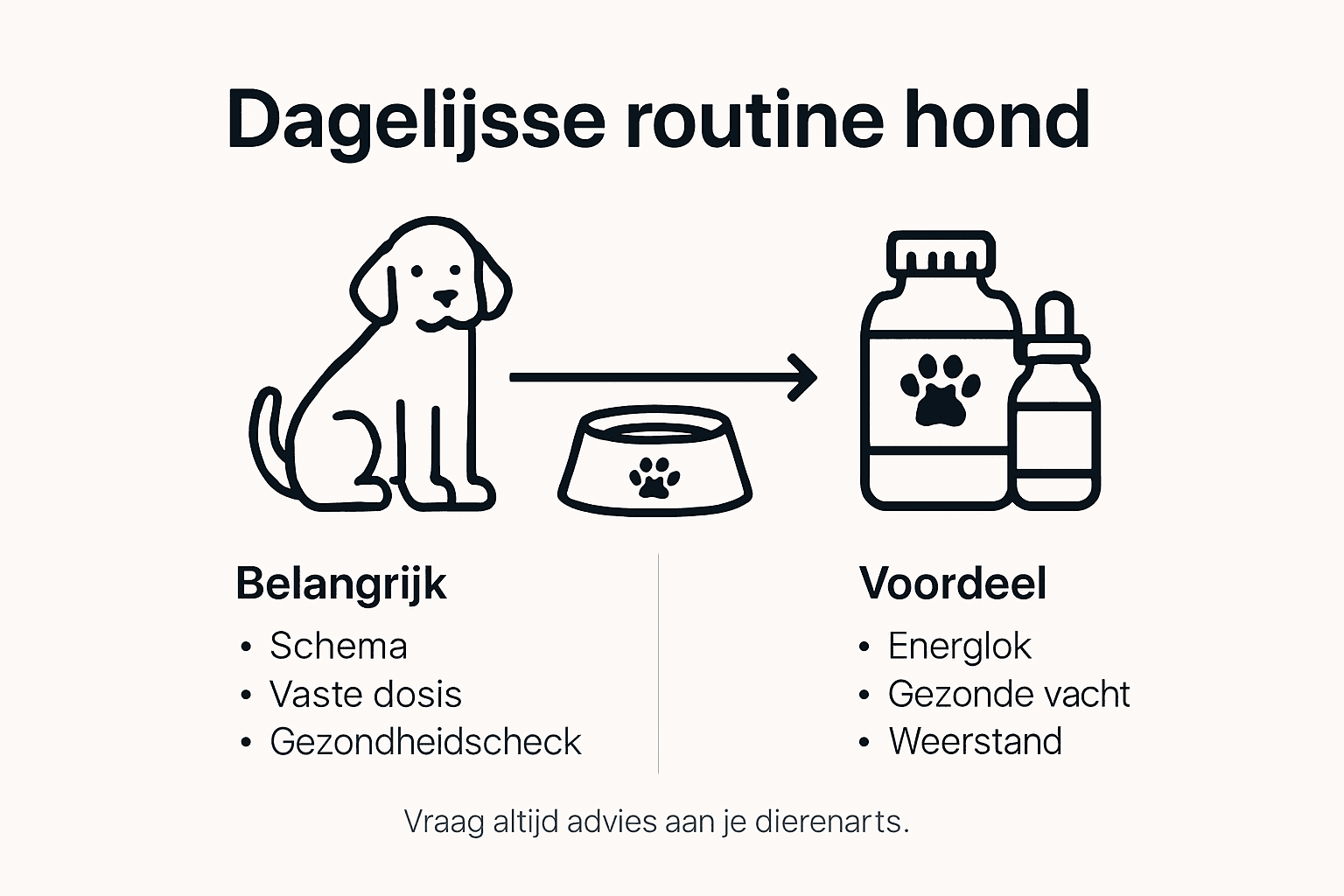 Dagelijsse routine hond

Belangrijk
• Schema
• Vaste dosis
• Gezondheidscheck

Voordeel
• Energlok
• Gezonde vacht
• Weerstand

Vraag altijd advies aan je dierenarts.