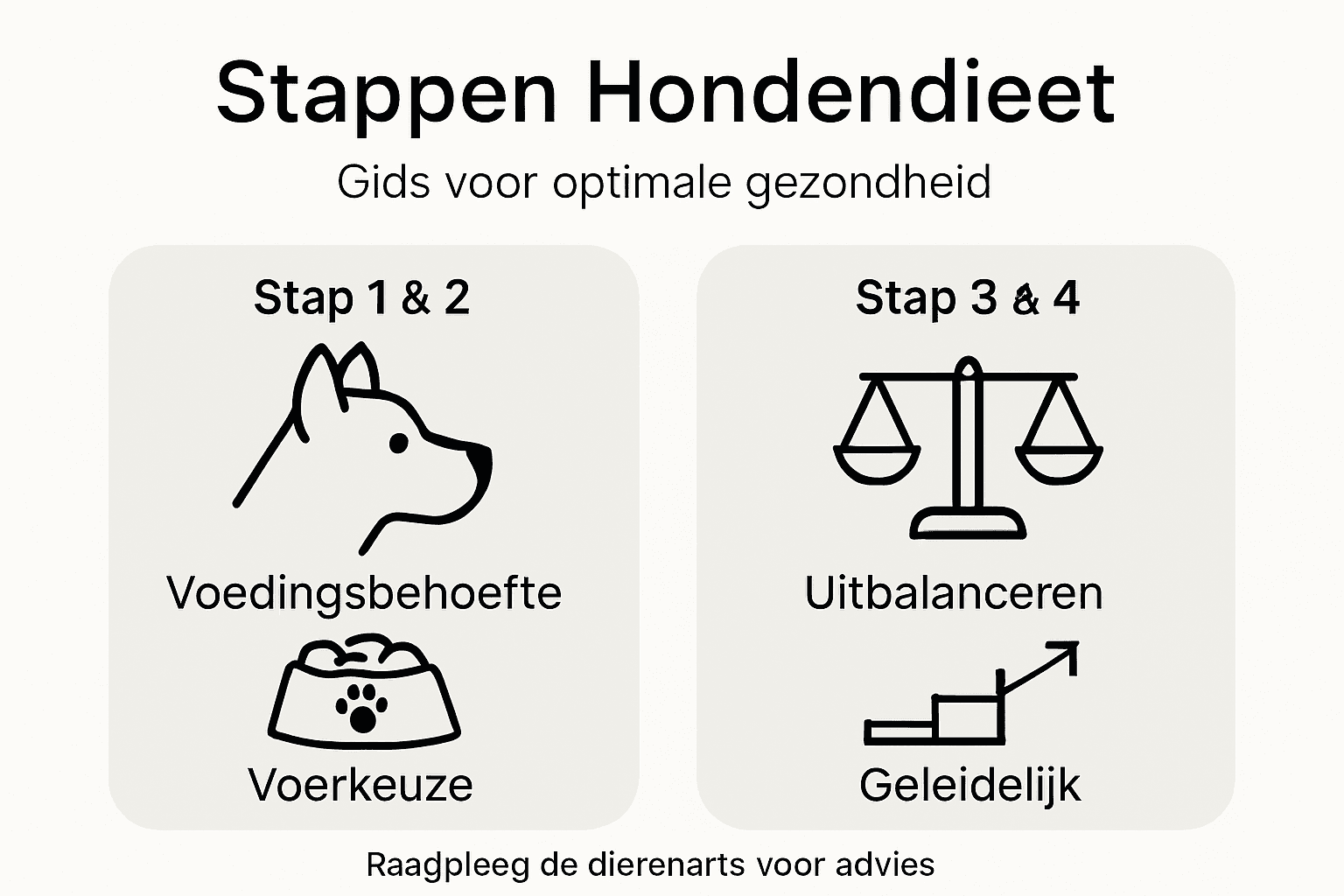 Stappen Hondendieet

Gids voor optimale gezondheid

Stap 1 & 2

Voedingsbehoefte

Voerkeuze

Stap 3 & 4

Uitbalanceren

Geleidelijk

Raadpleeg de dierenarts voor advies