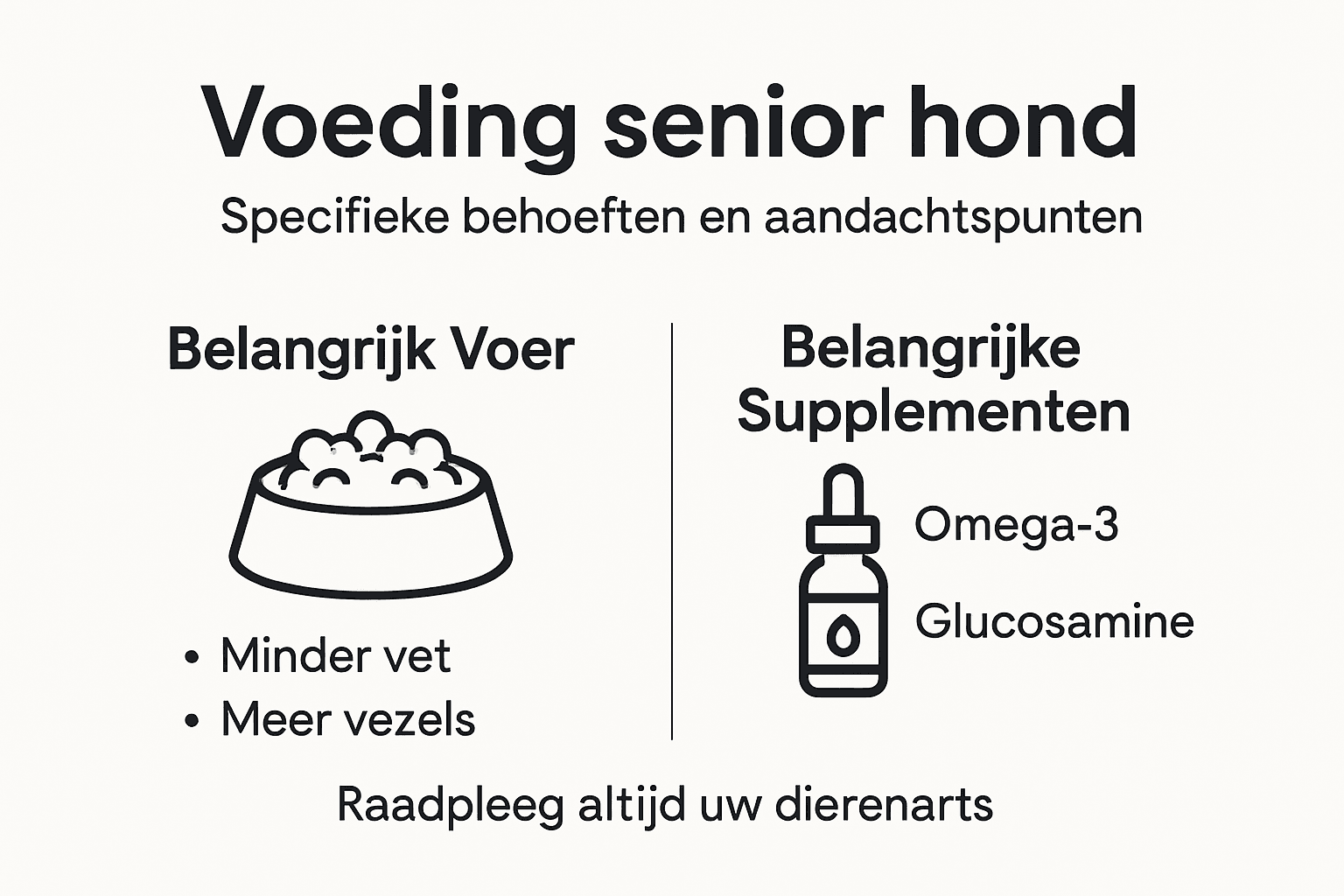 Voeding senior hond

Specifieke behoeften en aandachtspunten

Belangrijk Voer

• Minder vet
• Meer vezels

Belangrijke Supplementen

Omega-3

Glucosamine

Raadpleeg altijd uw dierenarts