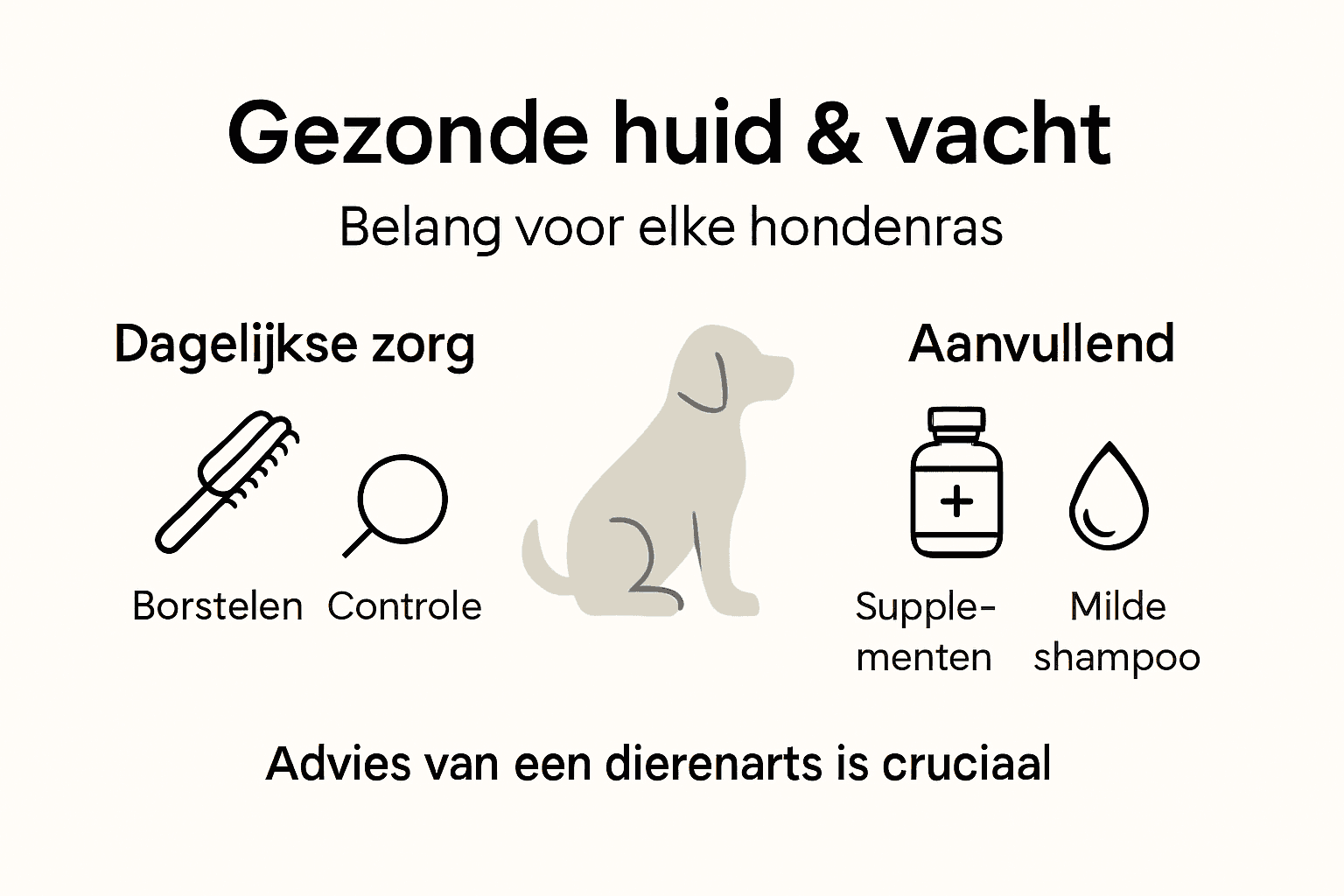 Gezonde huid & vacht

Belang voor elke hondenras

Dagelijkse zorg

Borstelen Controle

Aanvullend

Supplementen

Milde shampoo

Advies van een dierenarts is cruciaal