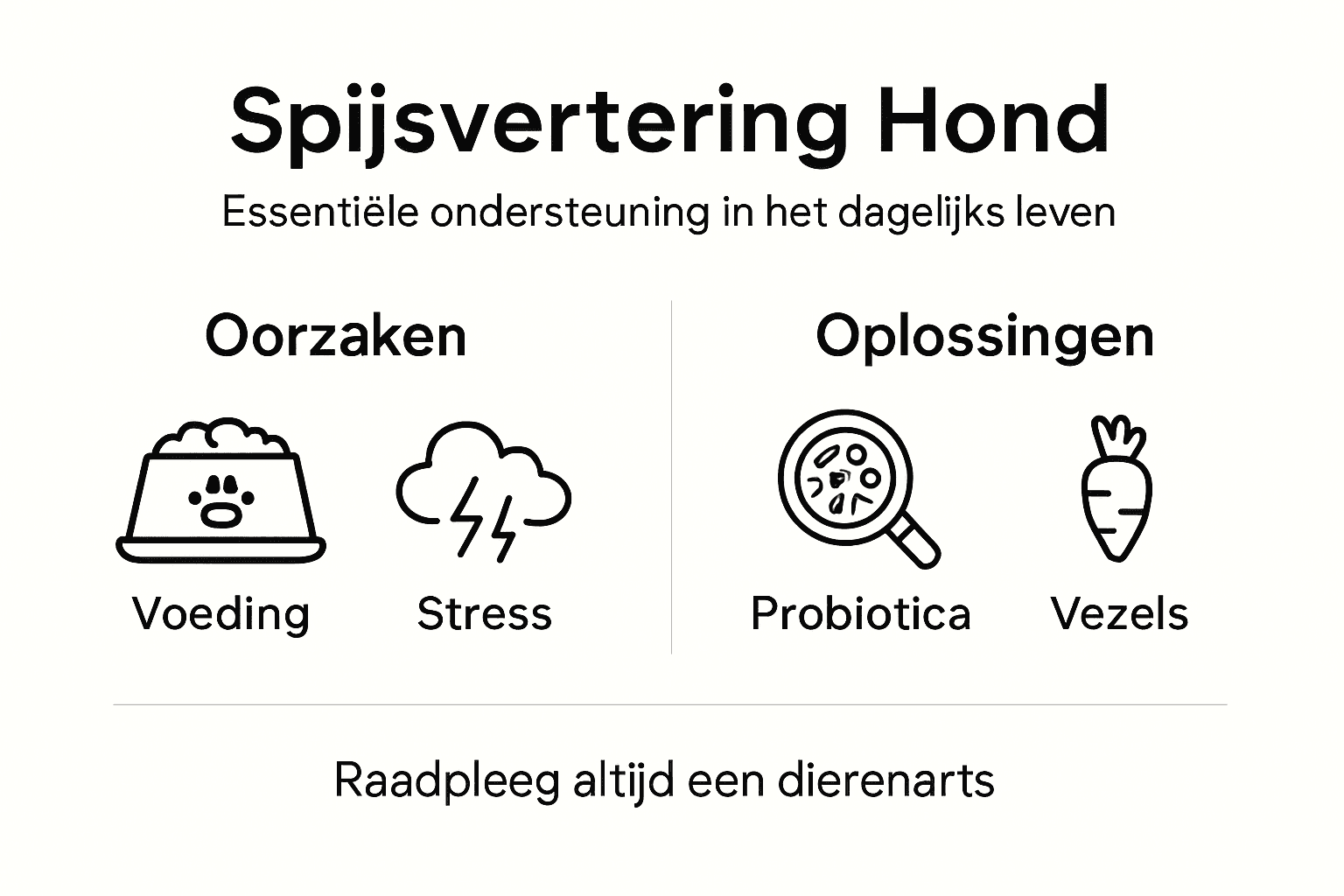 Spijsvertering Hond

Essentiële ondersteuning in het dagelijks leven

Oorzaken

Voeding

Stress

Oplossingen

Probiotica

Vezels

Raadpleeg altijd een dierenarts