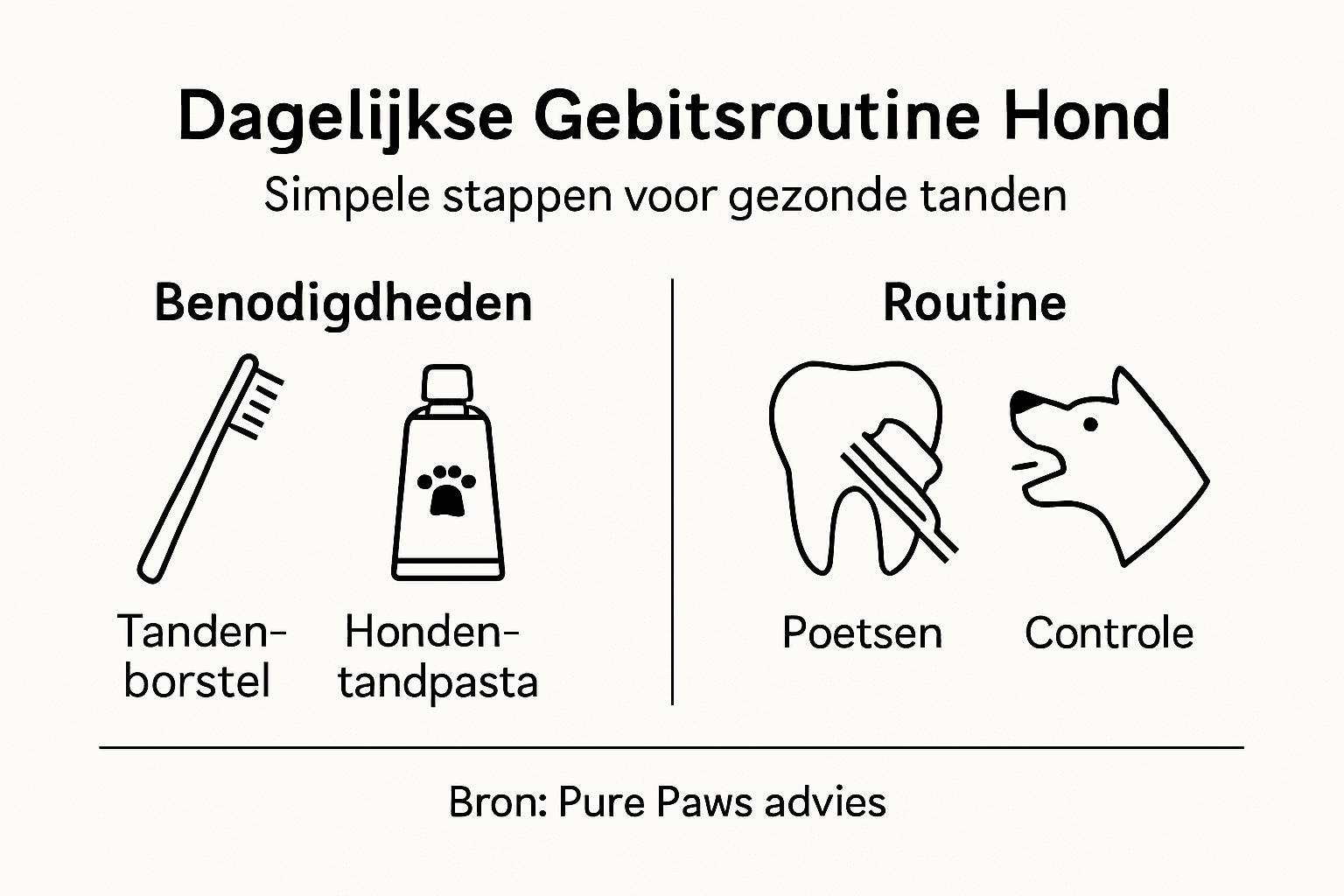 Dagelijkse Gebitsroutine Hond

Simpele stappen voor gezonde tanden

Benodigdheden

Tandenborstel

Hondentandpasta

Routine

Poetsen

Controle

Bron: Pure Paws advies