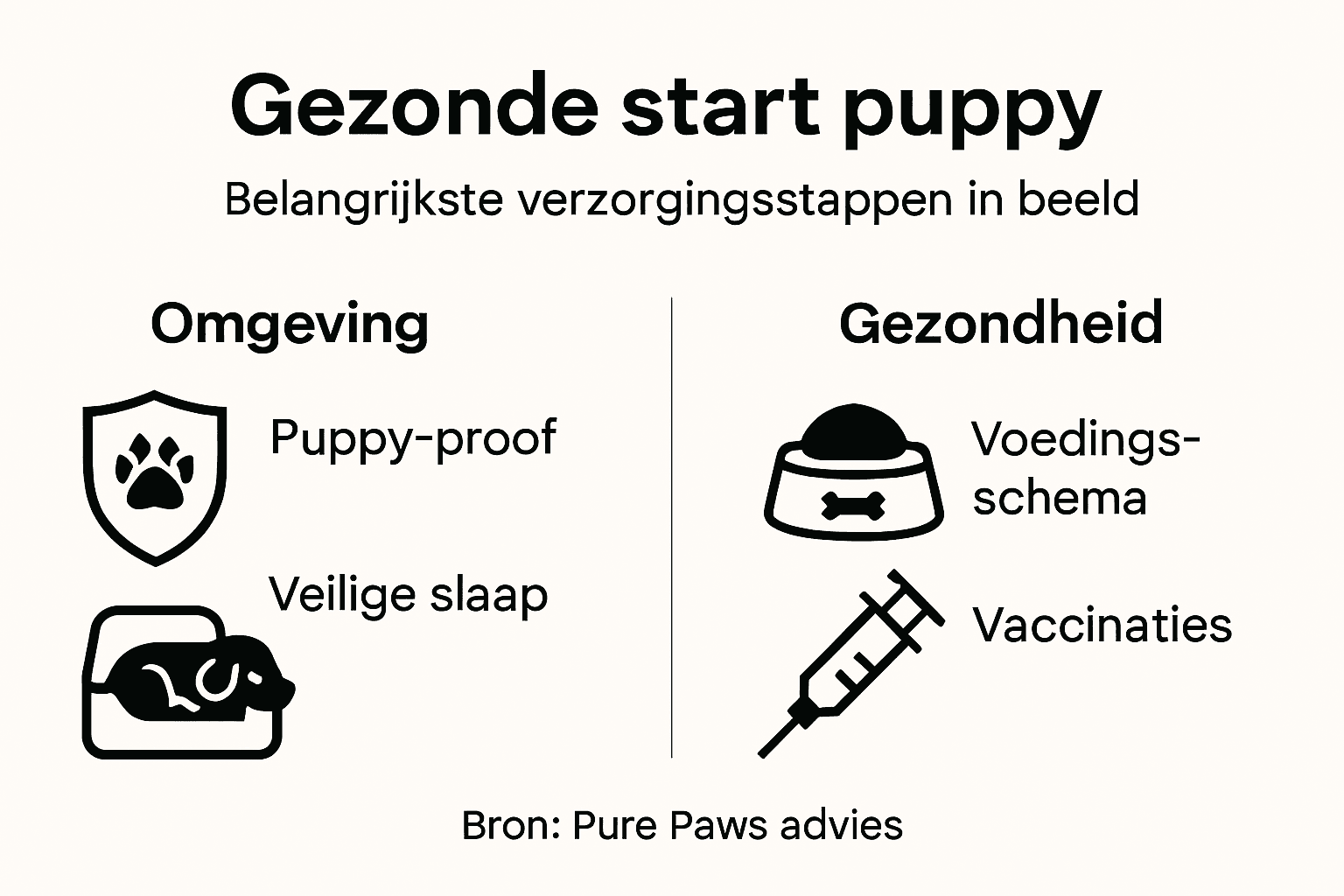 Gezonde start puppy

Belangrijkste verzorgingsstappen in beeld

Omgeving

Puppy-proof

Veilige slaap

Gezondheid

Voedingsschema

Vaccinaties

Bron: Pure Paws advies