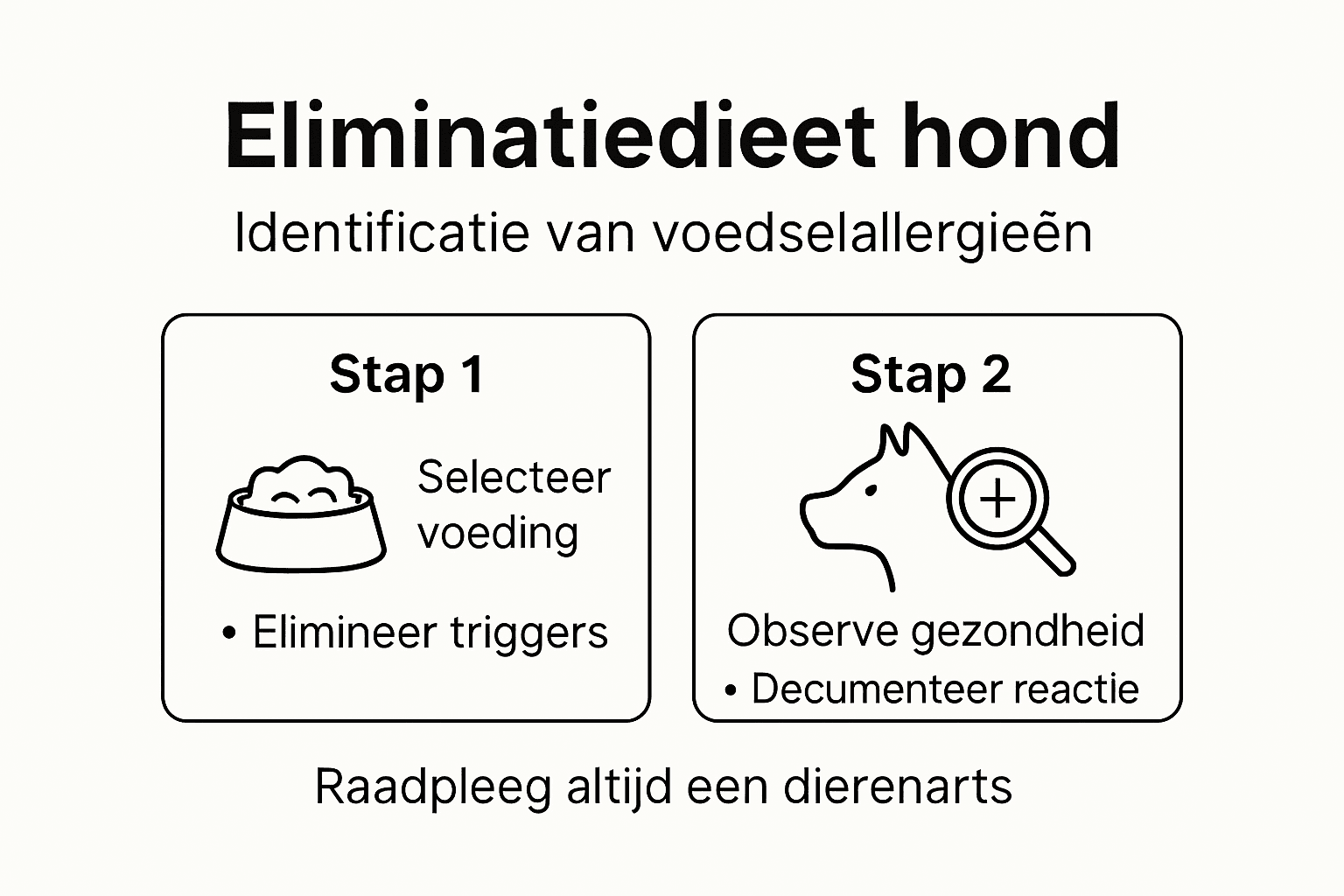 Eliminatiedieet hond

Identificatie van voedselallergieën

Stap 1

Selecteer voeding

• Elimineer triggers

Stap 2

Observe gezondheid

• Decumenteer reactie

Raadpleeg altijd een dierenarts