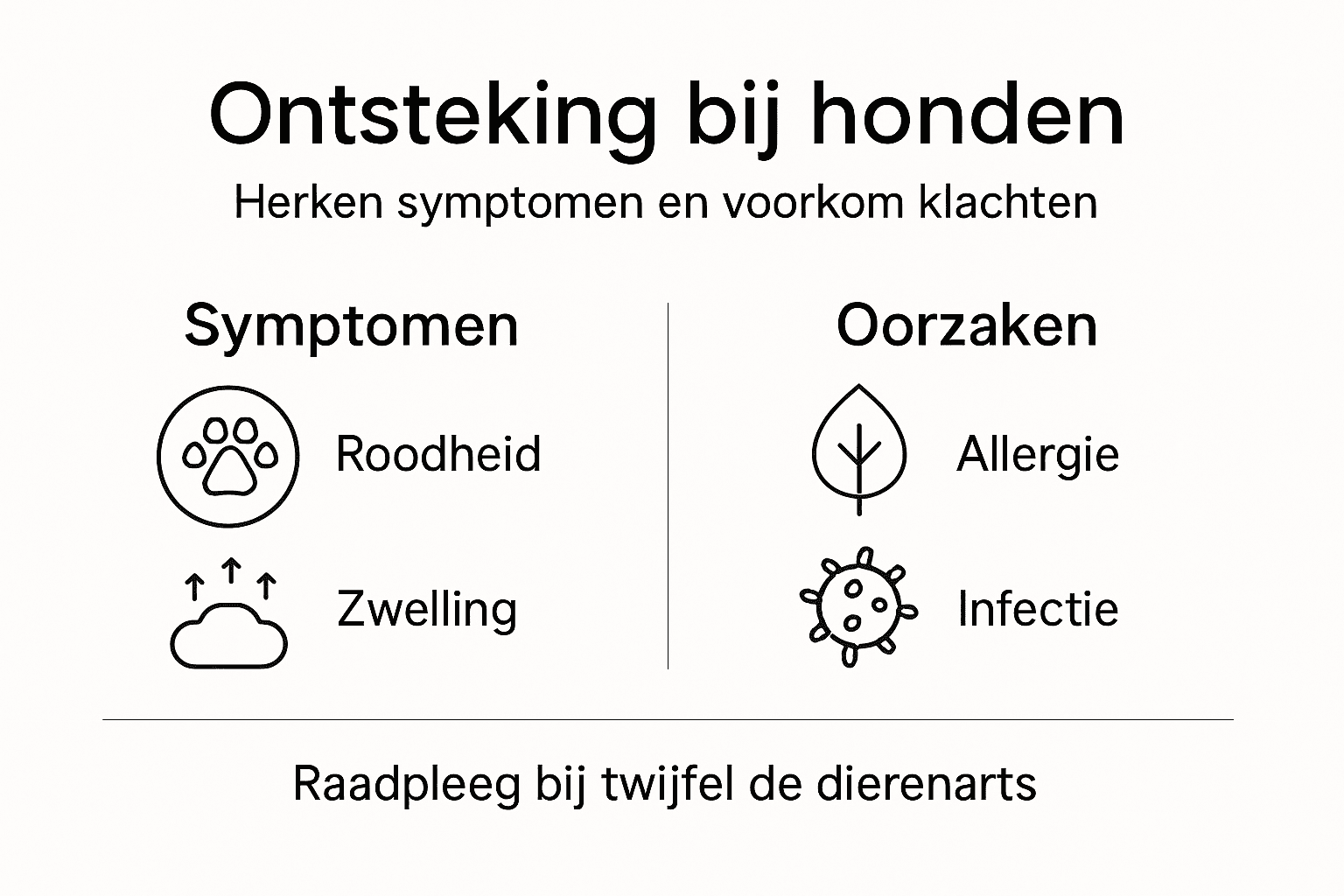 Ontsteking bij honden

Herken symptomen en voorkom klachten

Symptomen

Roodheid

Zwelling

Oorzaken

Allergie

Infectie

Raadpleeg bij twijfel de dierenarts