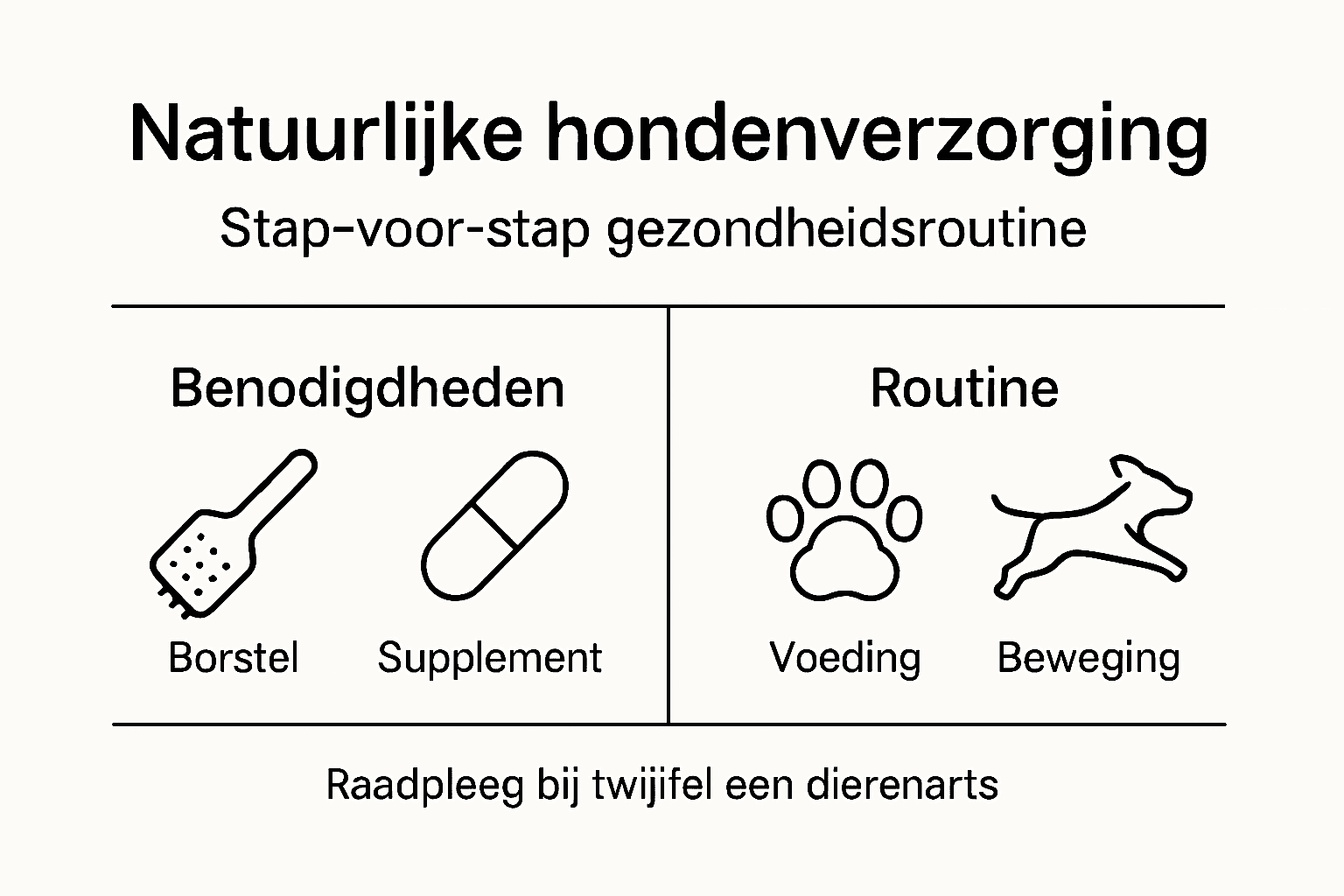 Natuurlijke hondenverzorging

Stap-voor-stap gezondheidsroutine

Benodigdheden

Borstel

Supplement

Routine

Voeding

Beweging

Raadpleeg bij twijifel een dierenarts