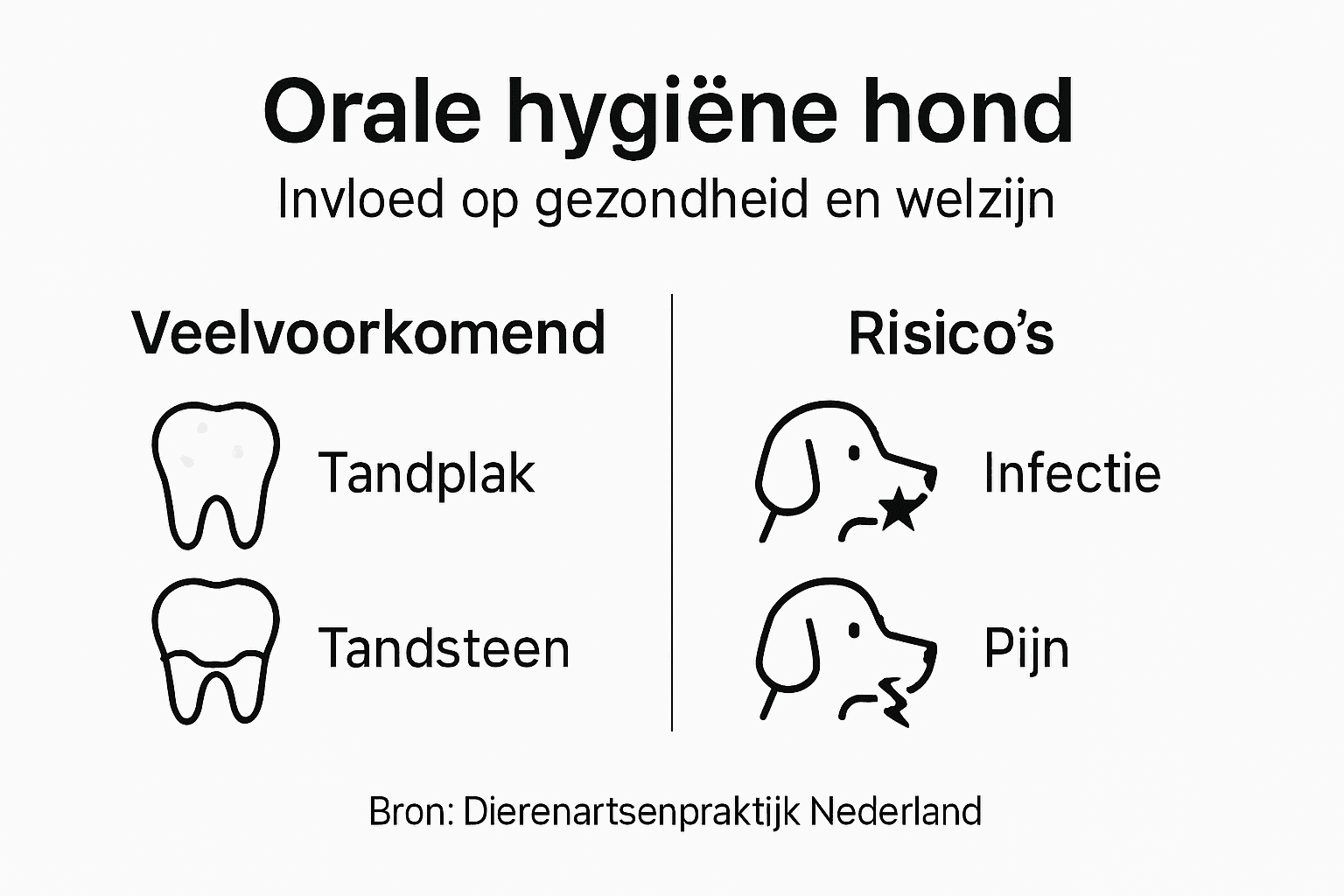 Orale hygiëne hond
Invloed op gezondheid en welzijn

Veelvoorkomend

Tandplak

Tandsteen

Risico's

Infectie

Pijn

Bron: Dierenartsenpraktijk Nederland