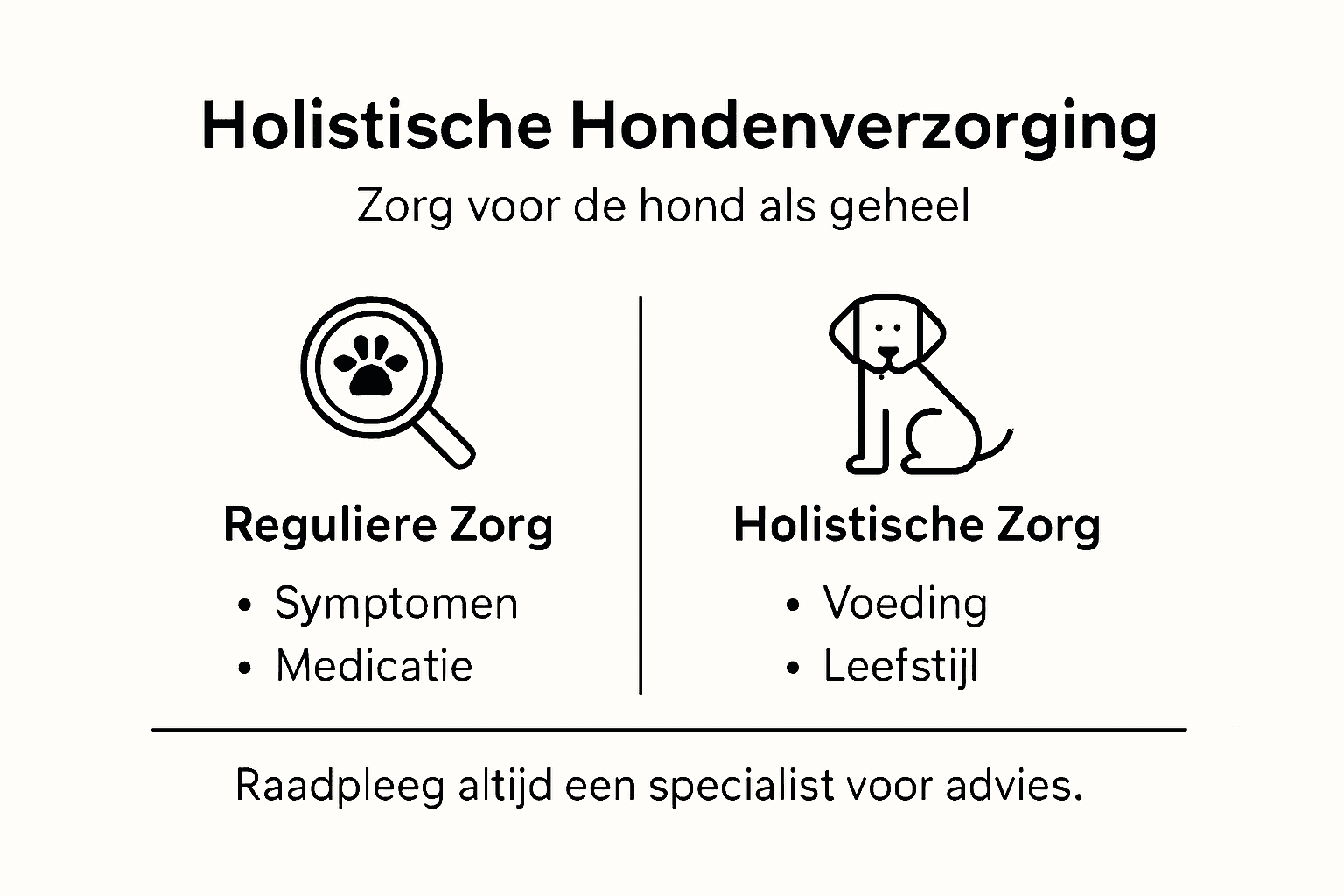 Holistische Hondenverzorging

Zorg voor de hond als geheel

Reguliere Zorg

• Symptomen
• Medicatie

Holistische Zorg

• Voeding
• Leefstijl

Raadpleeg altijd een specialist voor advies.