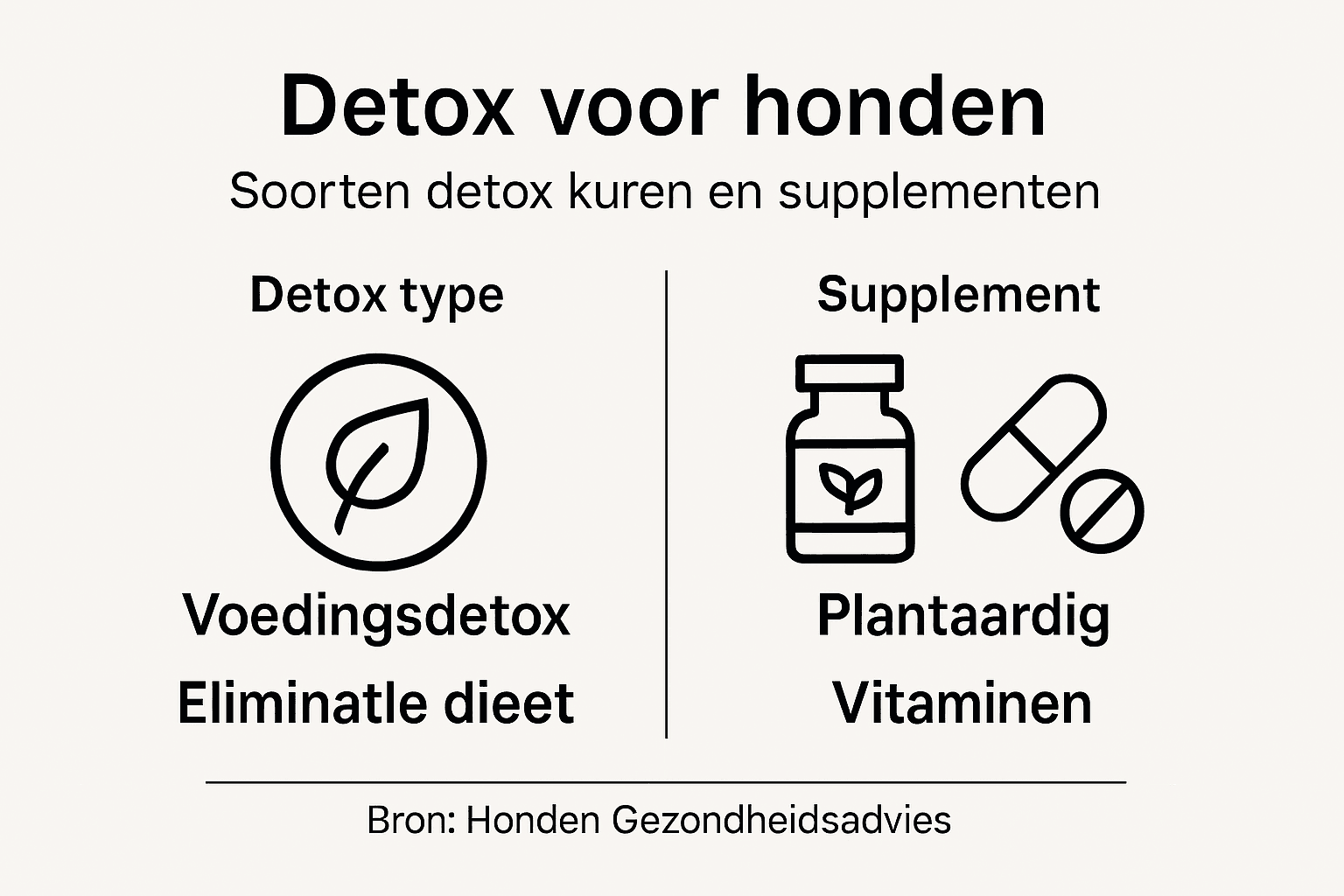 Detox voor honden

Soorten detox kuren en supplementen

Detox type

Voedingsdetox

Eliminatle dieet

Supplement

Plantaardig

Vitaminen

Bron: Honden Gezondheidsadvies