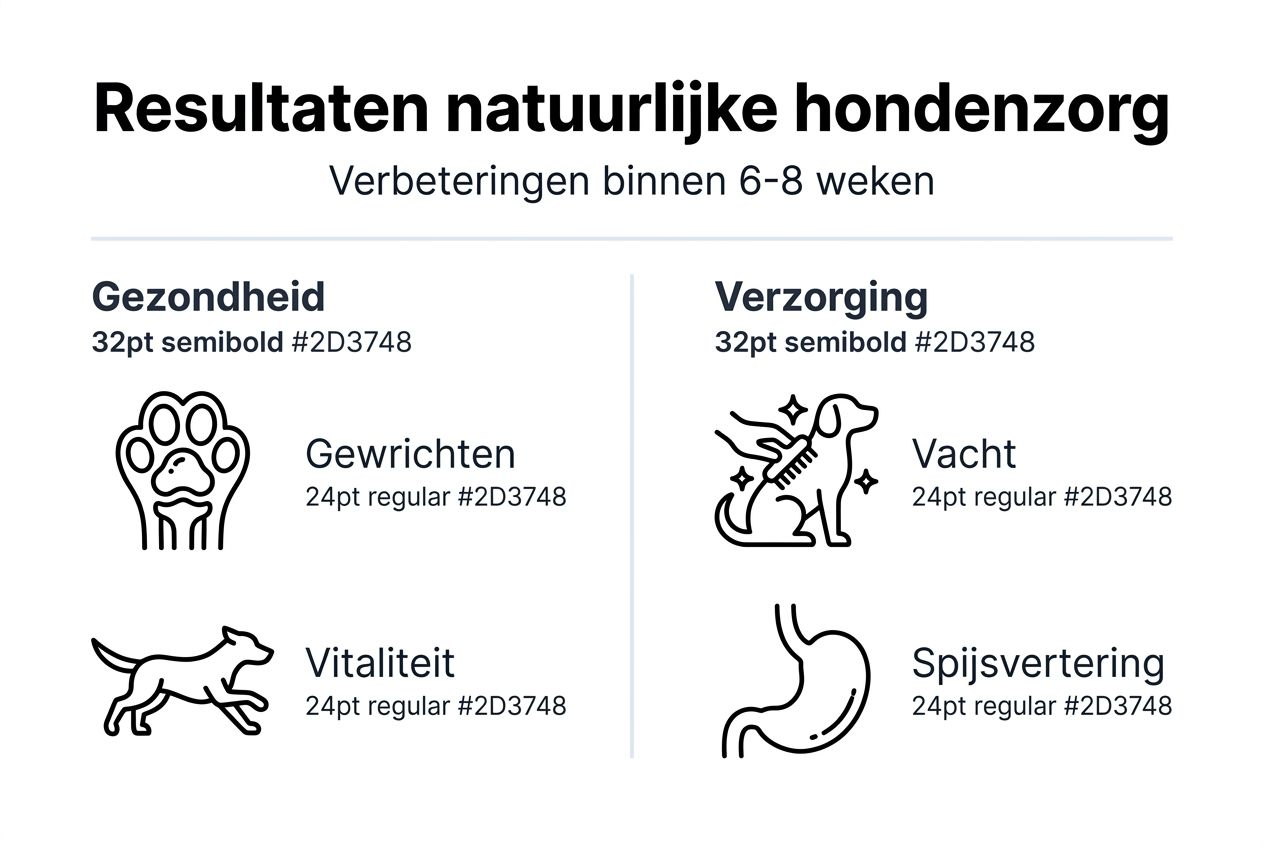 Resultaten natuurlijke hondenzorg

Verbeteringen binnen 6-8 weken

Gezondheid
32pt semibold #2D3748

Gewrichten
24pt regular #2D3748

Vitaliteit
24pt regular #2D3748

Verzorging
32pt semibold #2D3748

Vacht
24pt regular #2D3748

Spijsvertering
24pt regular #2D3748