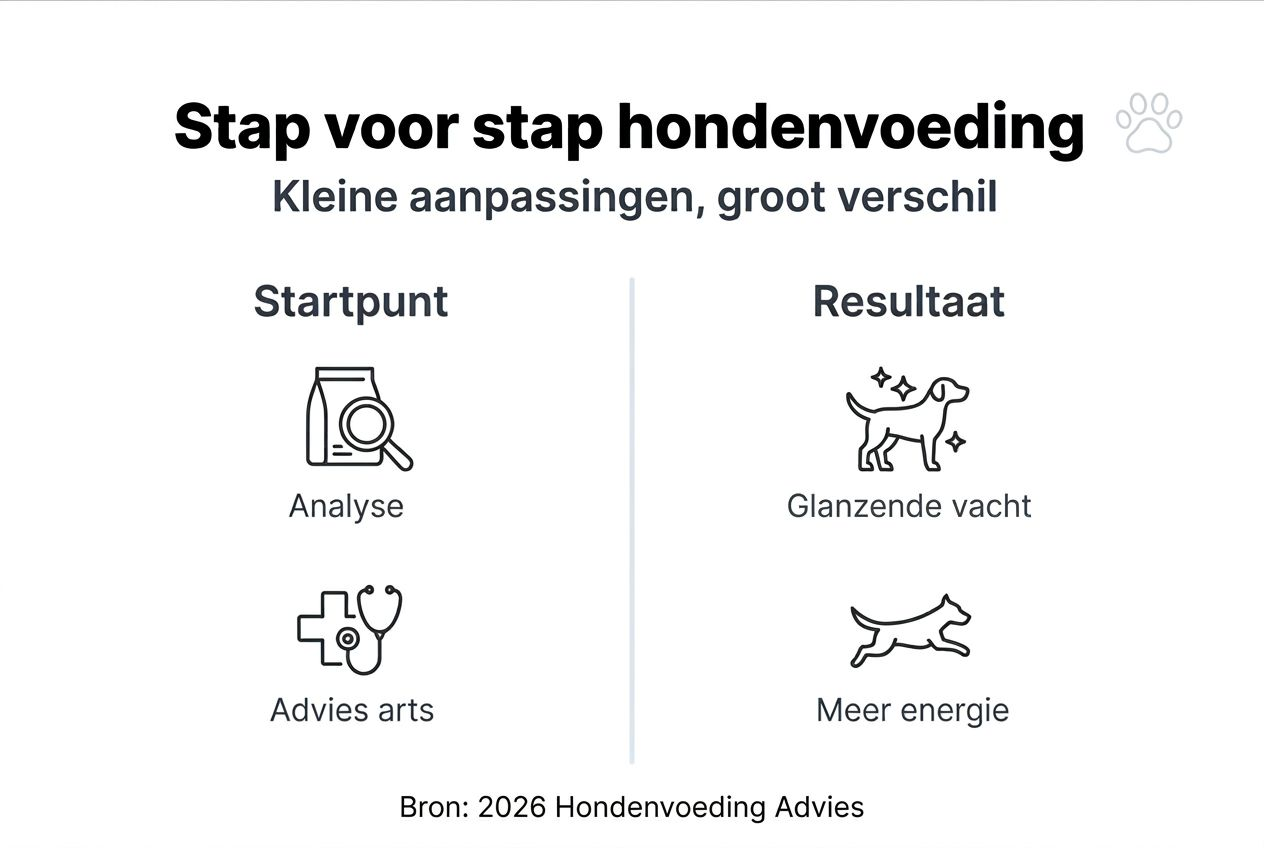 Stap voor stap hondenvoeding
Kleine aanpassingen, groot verschil

Startpunt

Analyse

Advies arts

Resultaat

Glanzende vacht

Meer energie

Bron: 2026 Hondenvoeding Advies