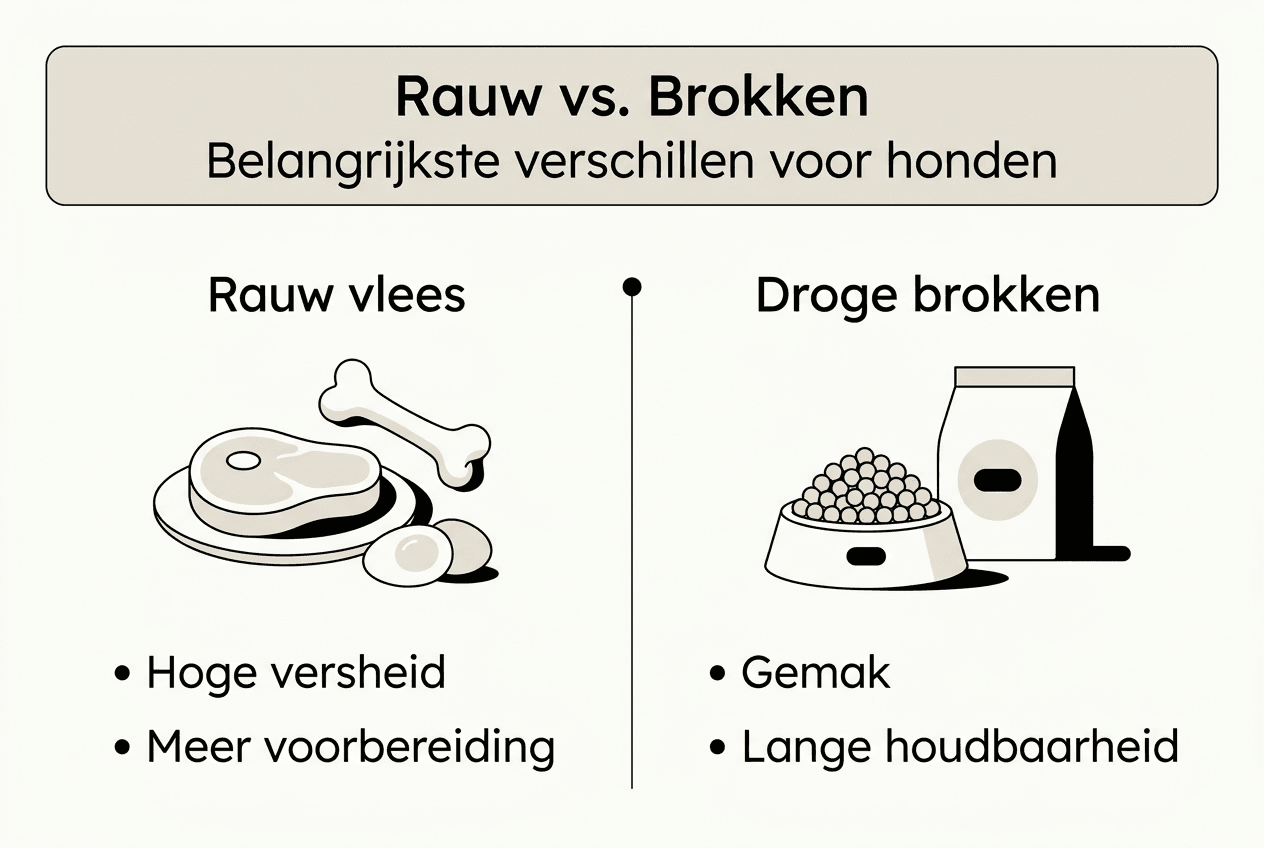 Rauw vs. Brokken
Belangrijkste verschillen voor honden

Rauw vlees

• Hoge versheid
• Meer voorbereiding

Droge brokken

• Gemak
• Lange houdbaarheid