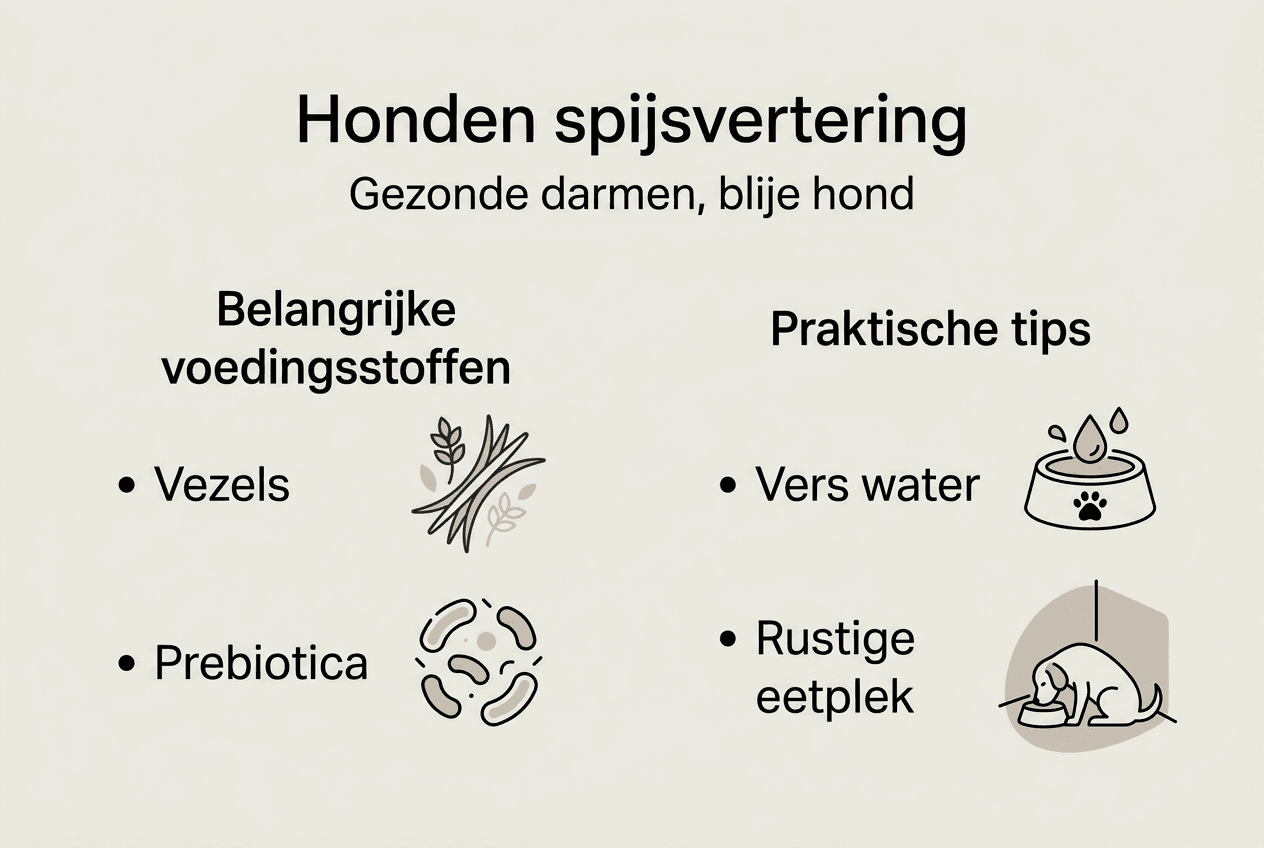 Honden spijsvertering

Gezonde darmen, blije hond

Belangrijke voedingsstoffen

• Vezels

• Prebiotica

Praktische tips

• Vers water

• Rustige eetplek