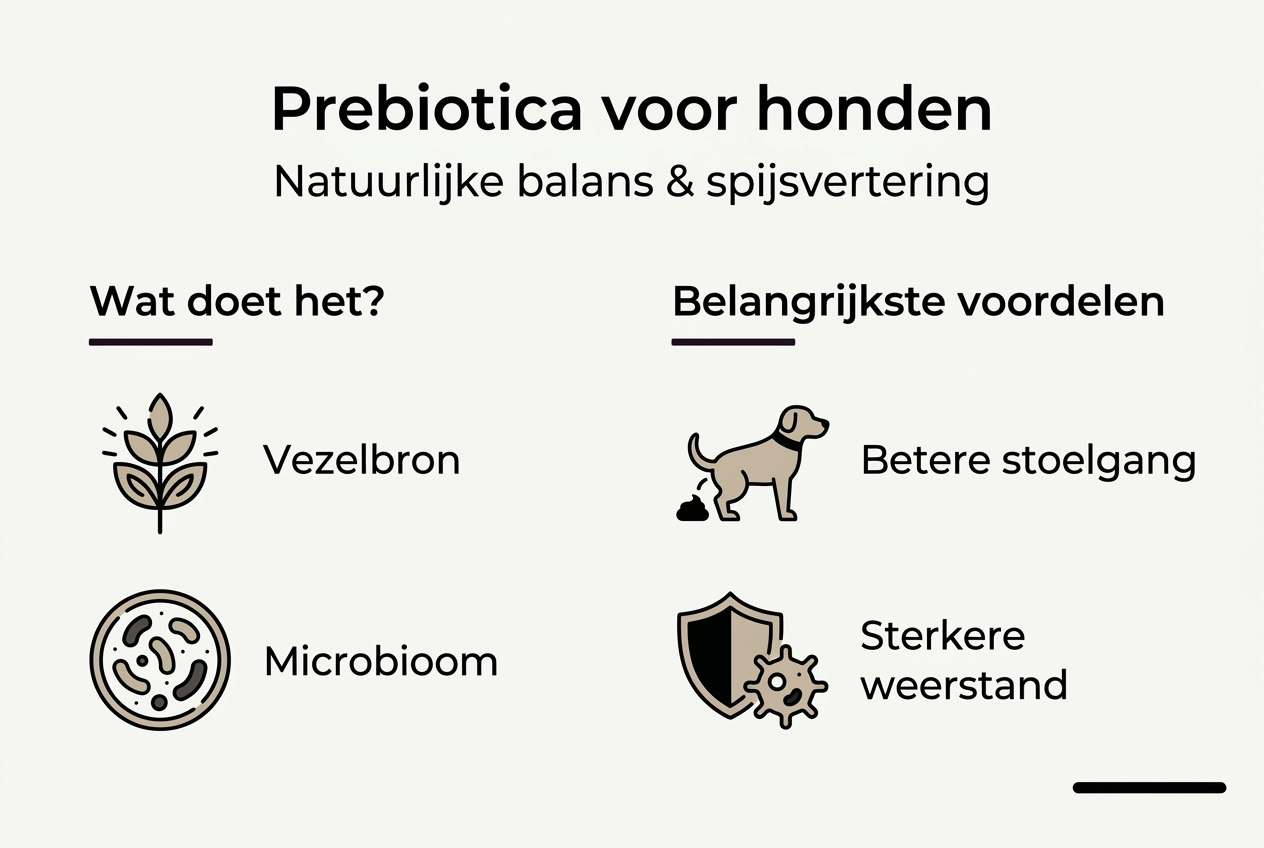 Prebiotica voor honden

Natuurlijke balans & spijsvertering

Wat doet het?

Vezelbron

Microbioom

Belangrijkste voordelen

Betere stoelgang

Sterkere weerstand