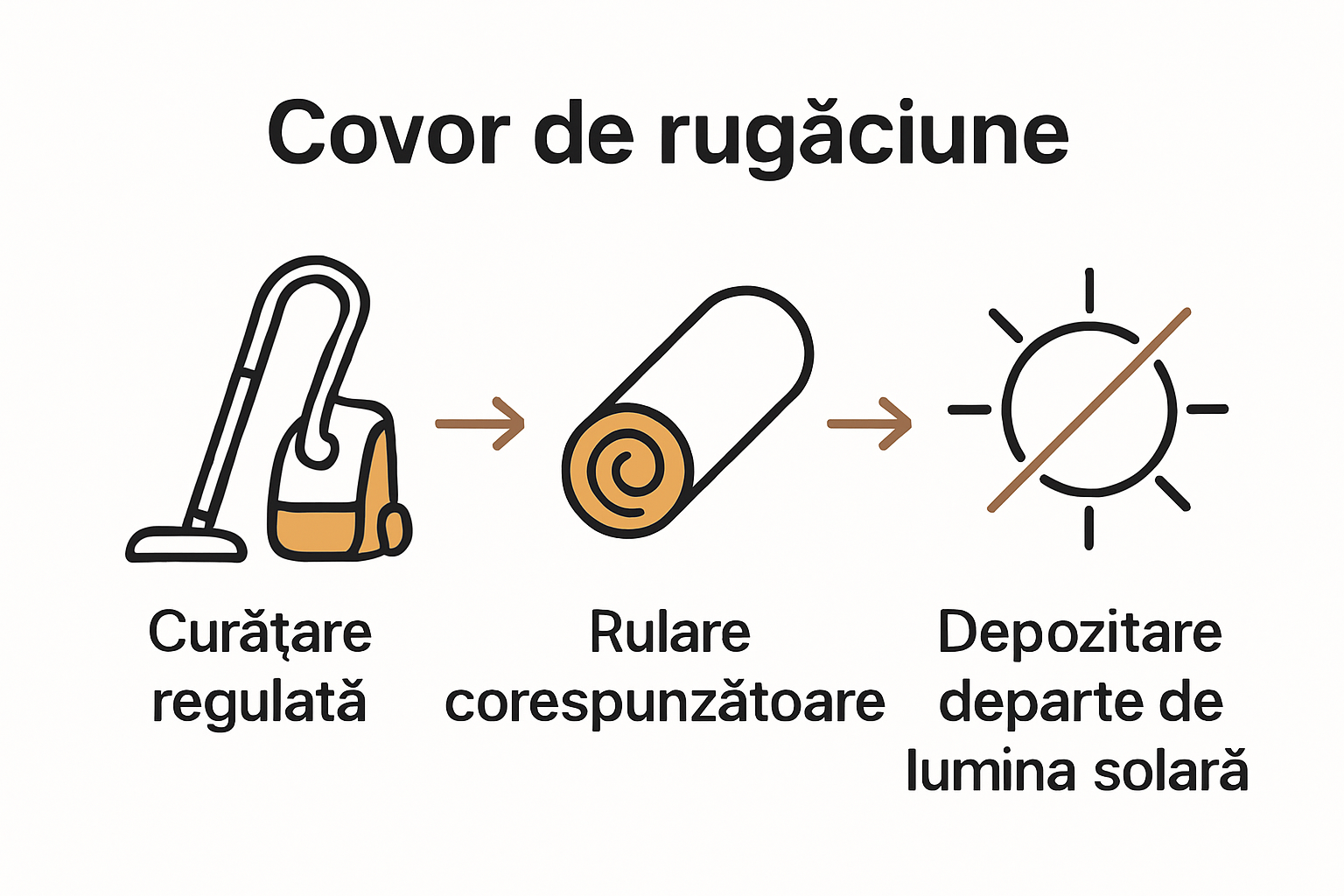 Covor de rugăciune

Curățare regulată

Rulare corespunzătoare

Depozitare departe de lumina solară