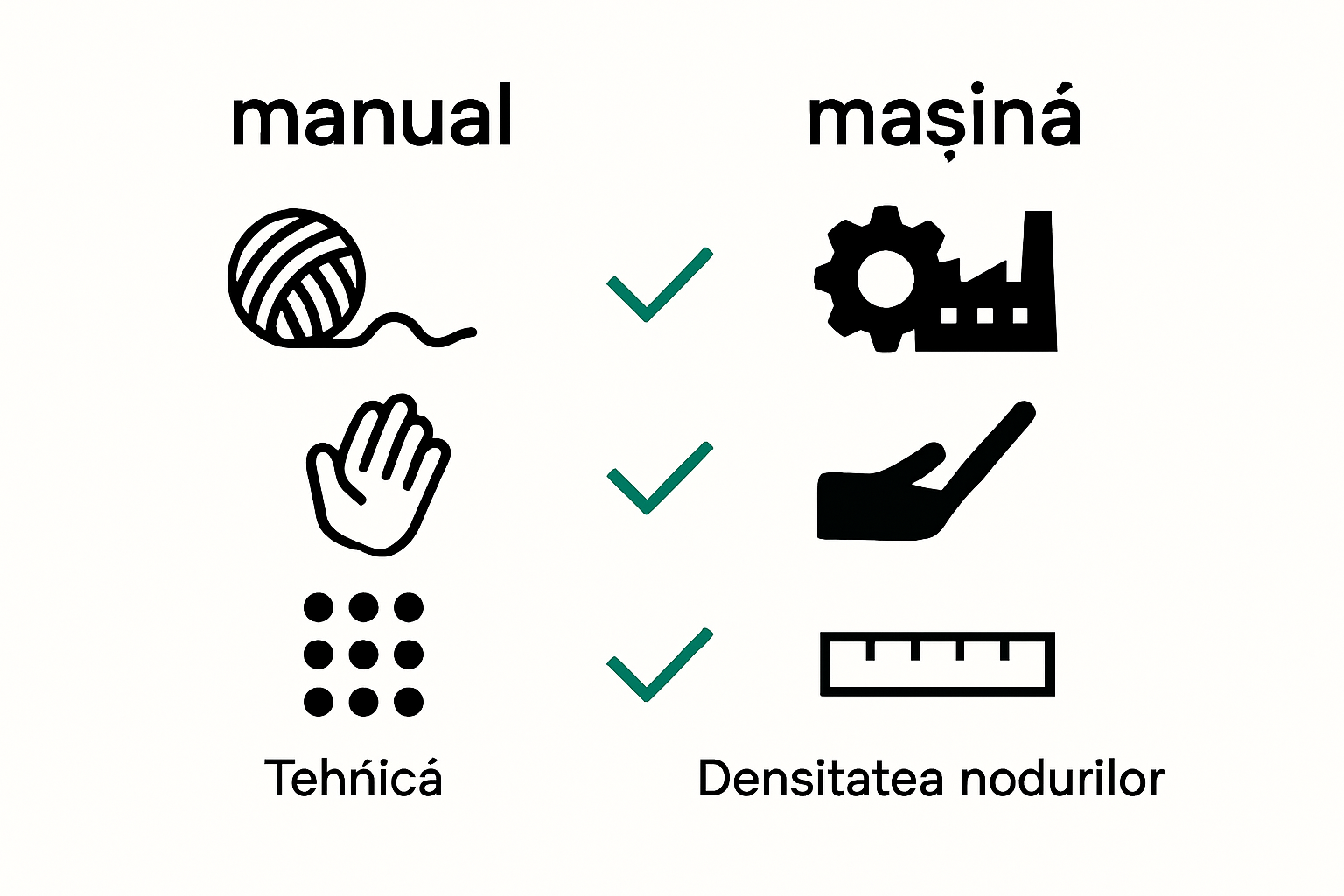 manual

mașiná

Tehńicá

Densitatea nodurilor