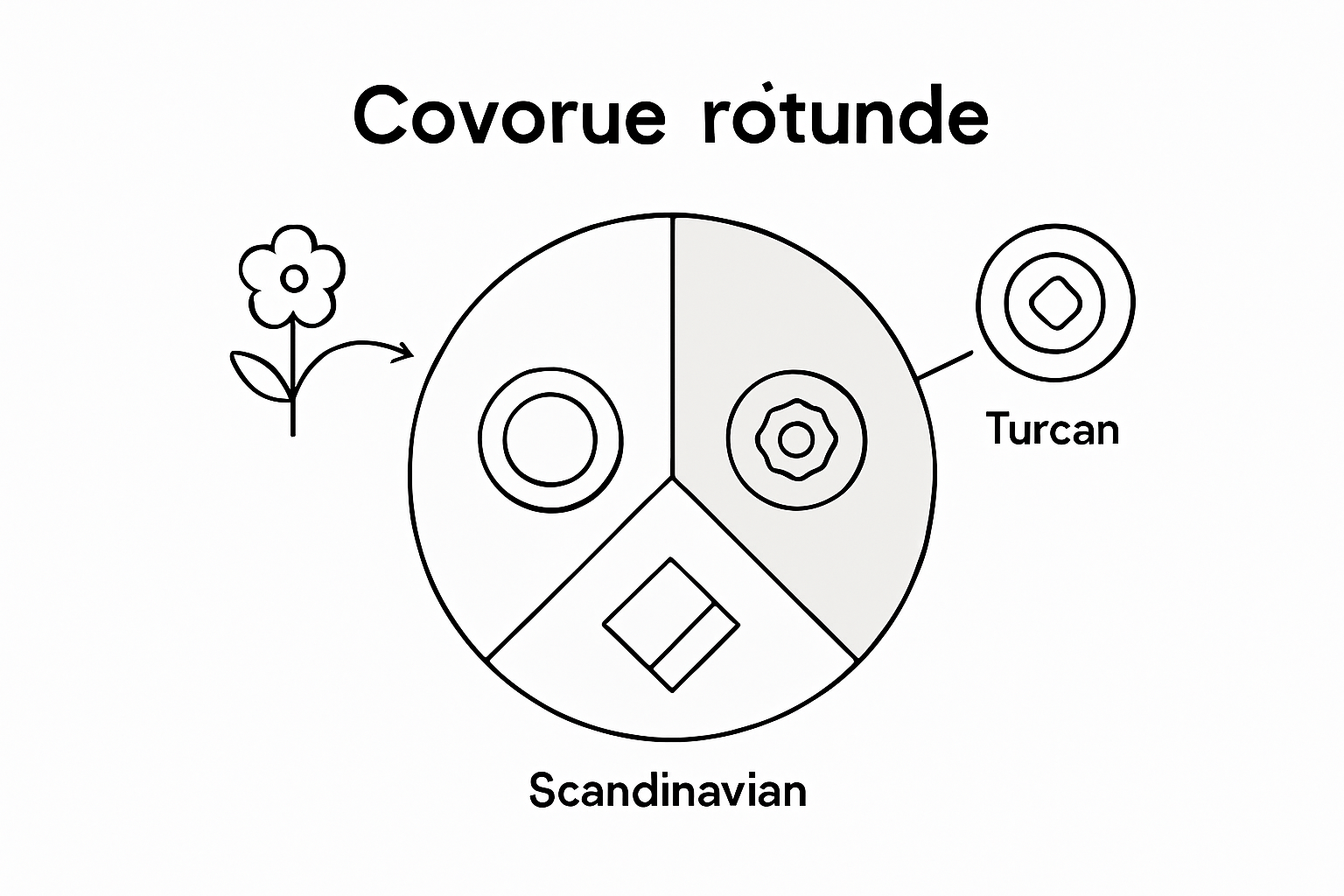 Covorue rotunde

Turcan

Scandinavian