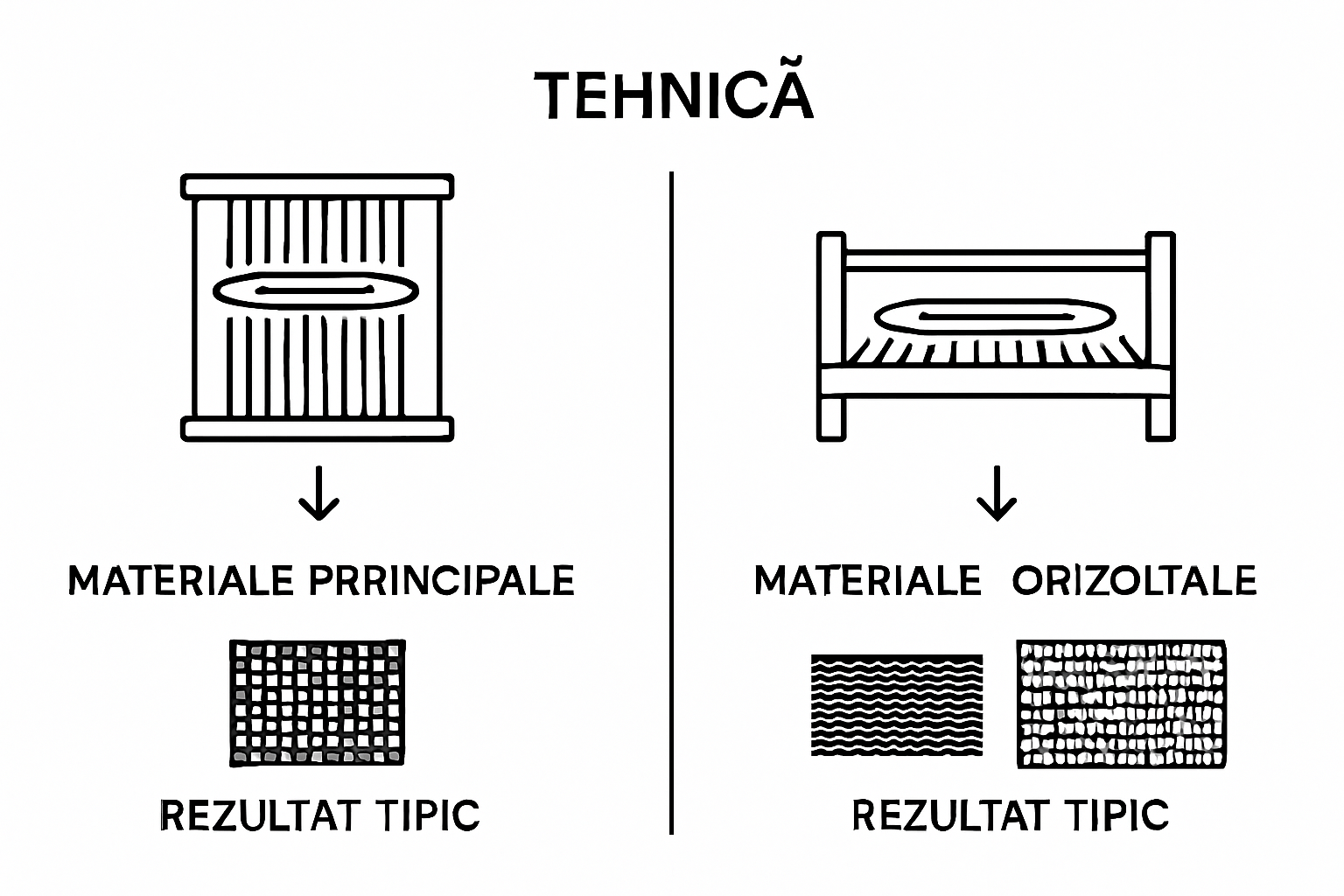 TEHNICĂ

MATERIALE PRRINCIPALE

REZULTAT TIPIC

MATERIALE ORIZOLTALE

REZULTAT TIPIC