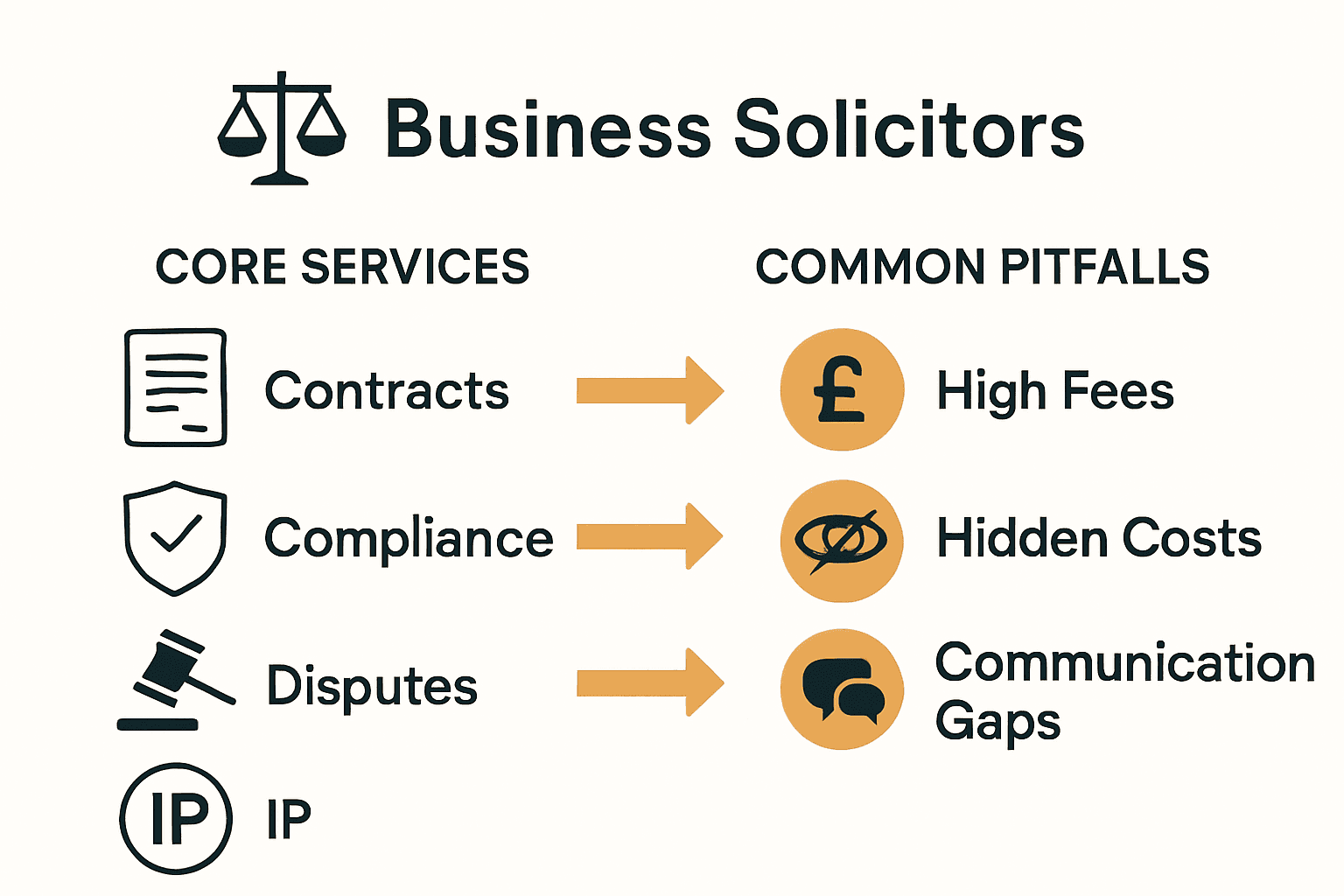 Business Solicitors

CORE SERVICES

Contracts

Compliance

Disputes

IP IP

COMMON PITFALLS

£ High Fees

Hidden Costs

Communication Gaps