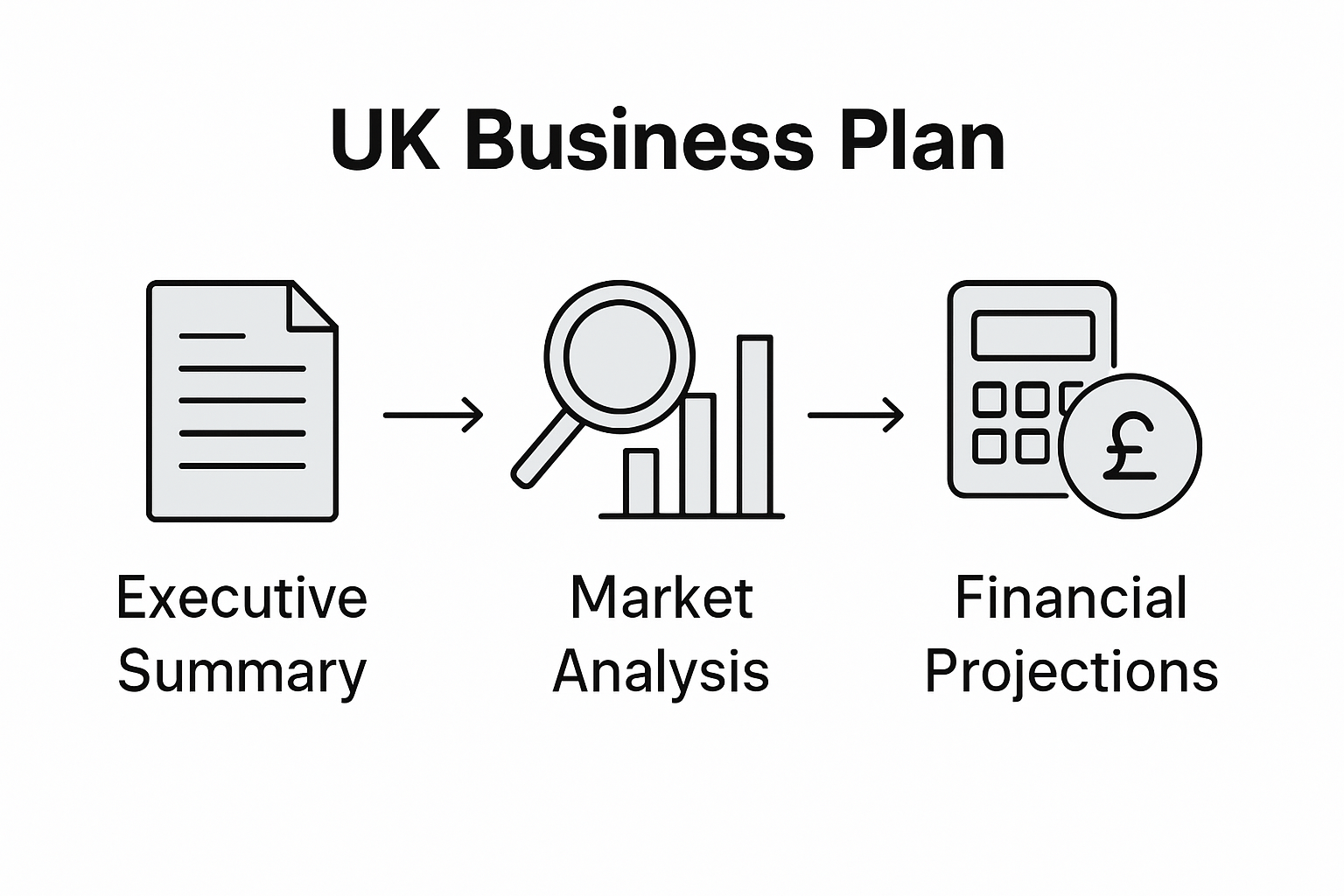 UK Business Plan

£

Executive Summary

Market Analysis

Financial Projections