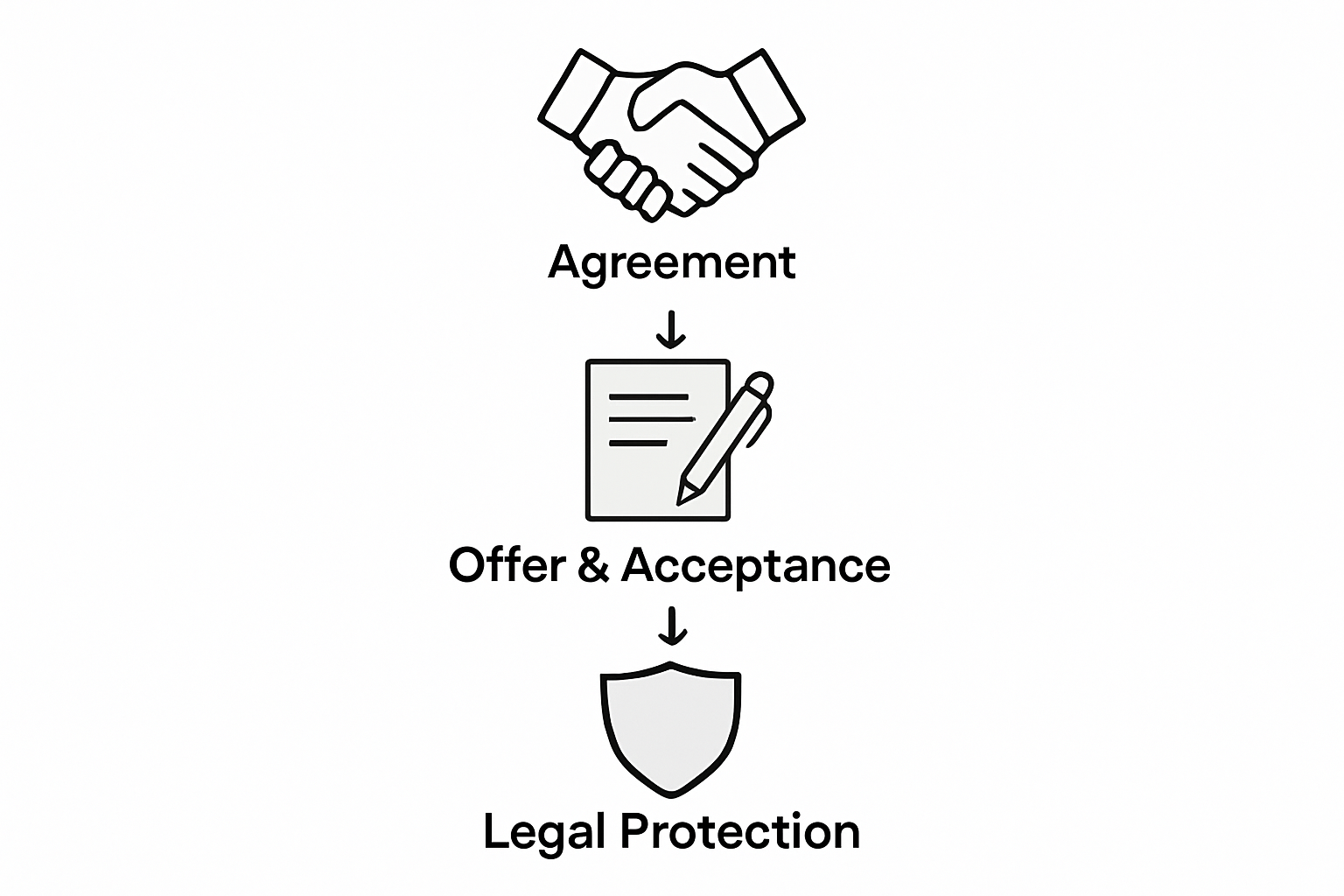 Agreement

Offer & Acceptance

Legal Protection