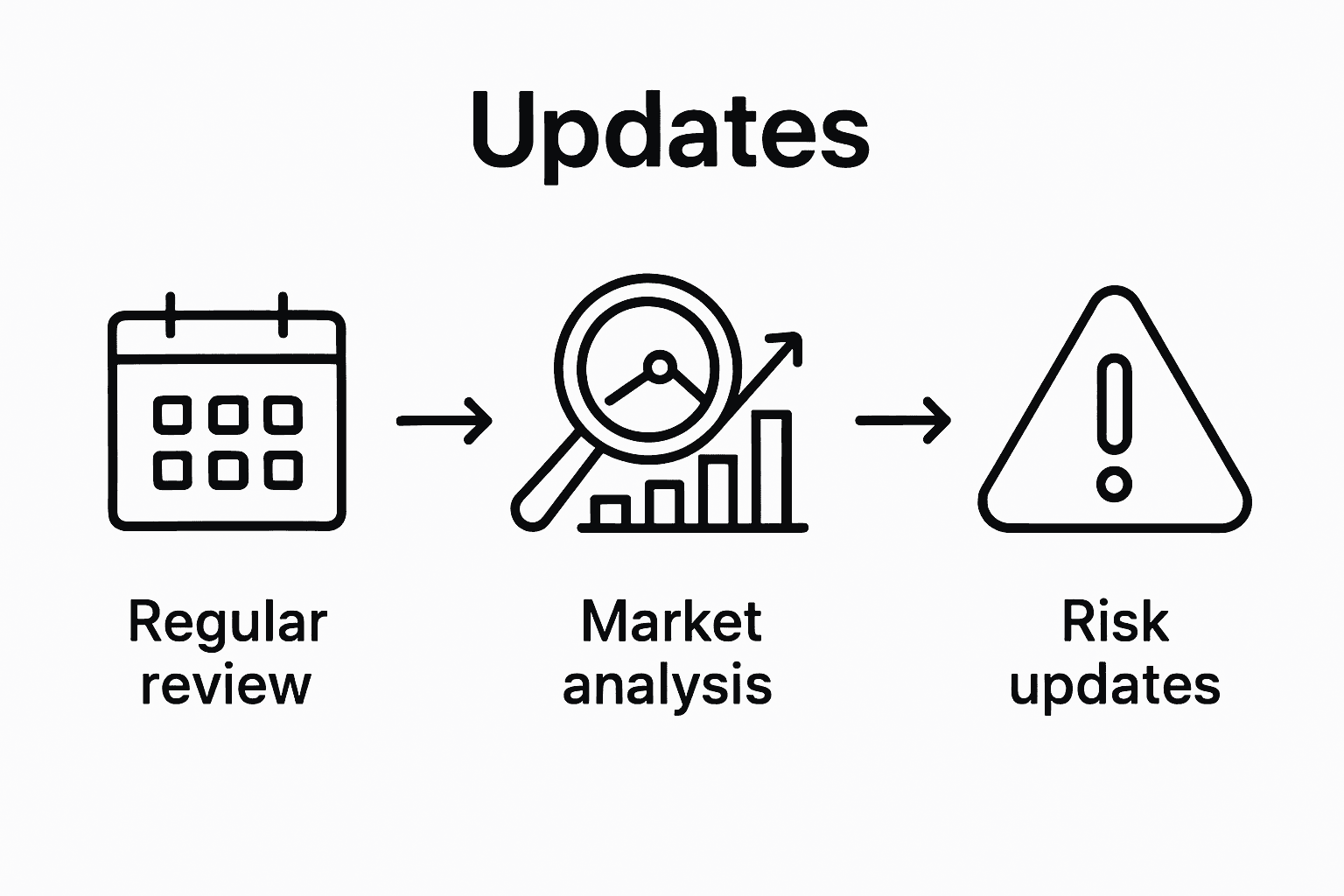 Updates

Regular review

Market analysis

Risk updates