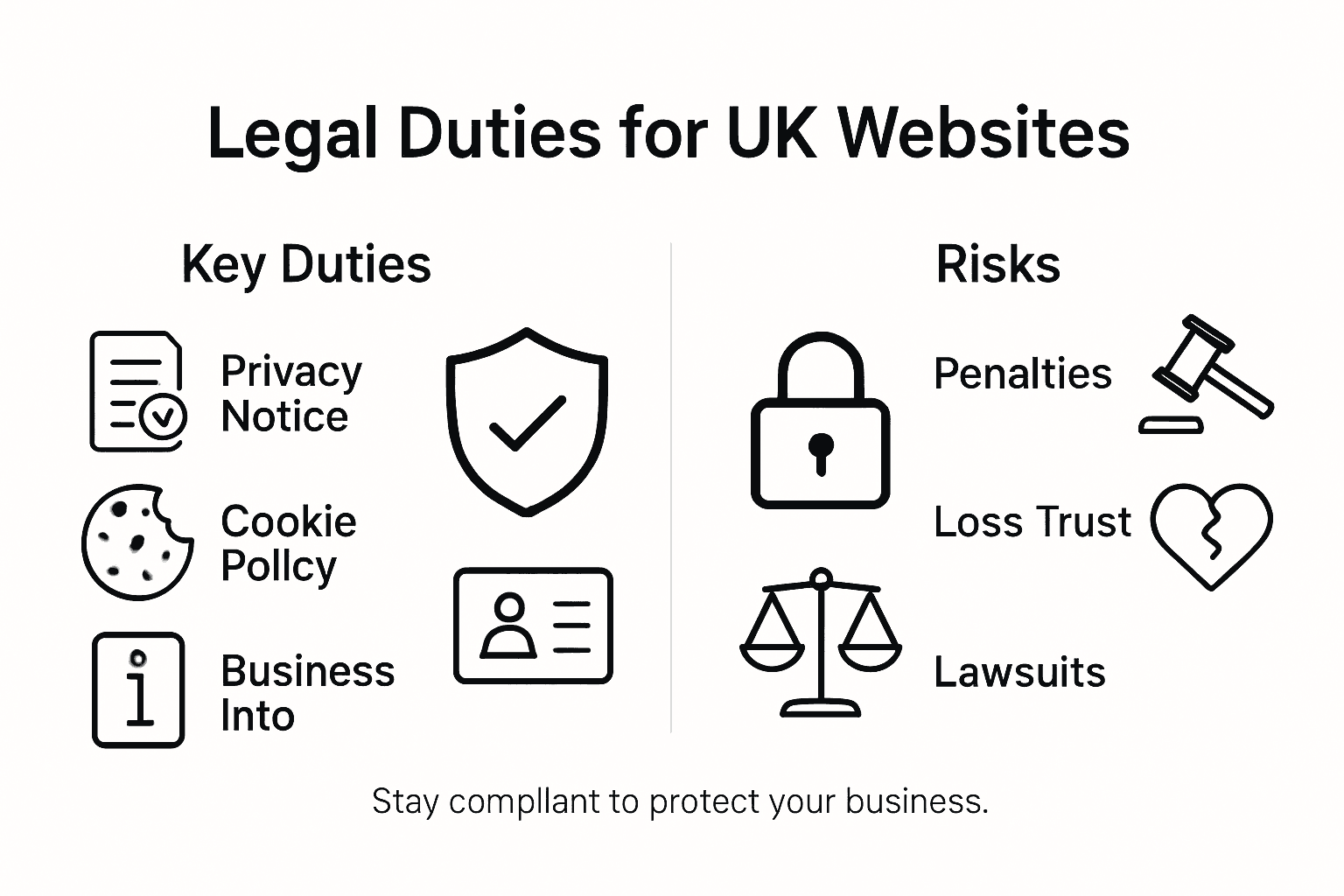 Legal Duties for UK Websites

Key Duties

Privacy Notice

Cookie Pollcy

Business Into

Risks

Penalties

Loss Trust

Lawsuits

Stay compllant to protect your business.