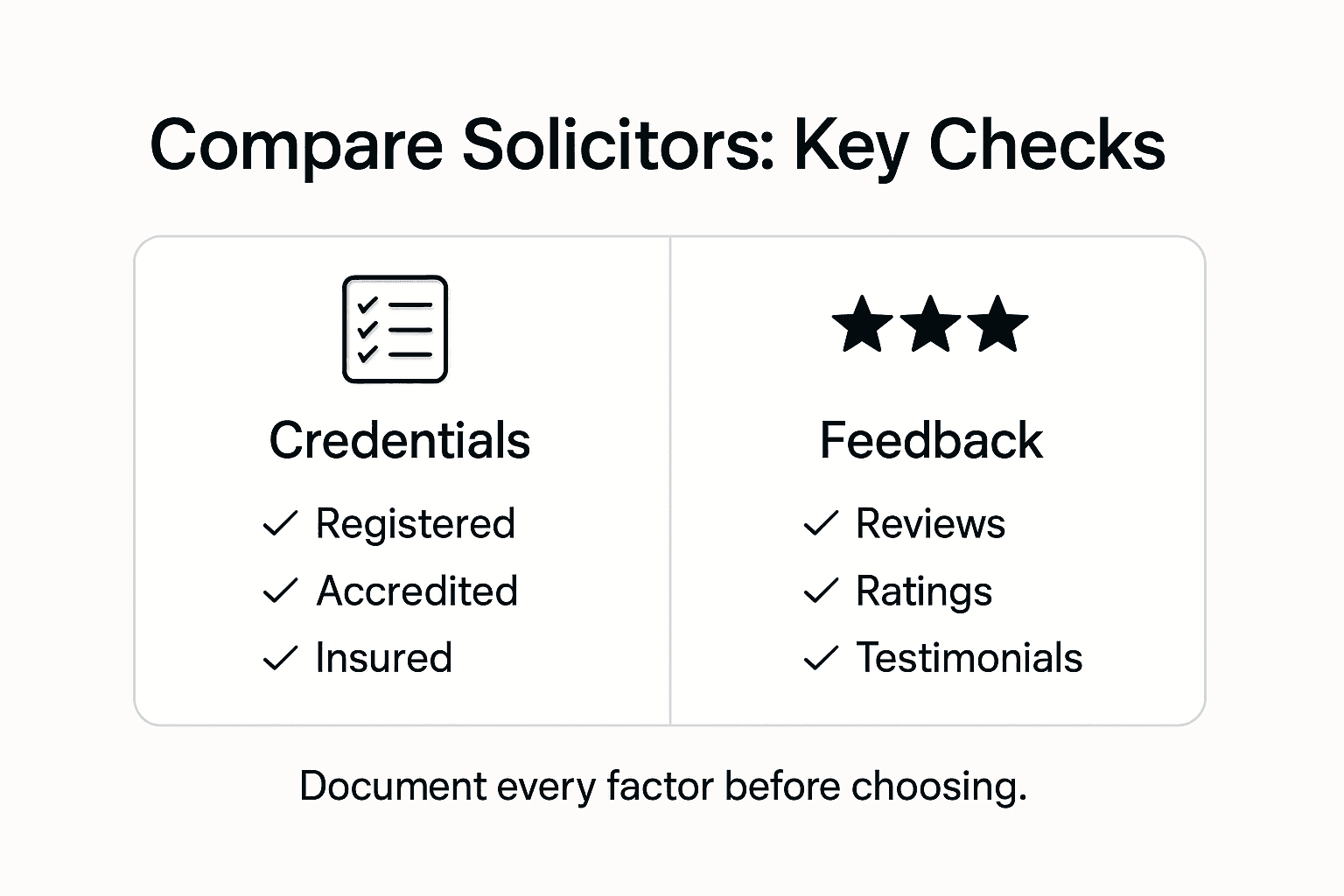 Compare Solicitors: Key Checks

Credentials

✓ Registered
✓ Accredited
✓ Insured

Feedback

✓ Reviews
✓ Ratings
✓ Testimonials

Document every factor before choosing.