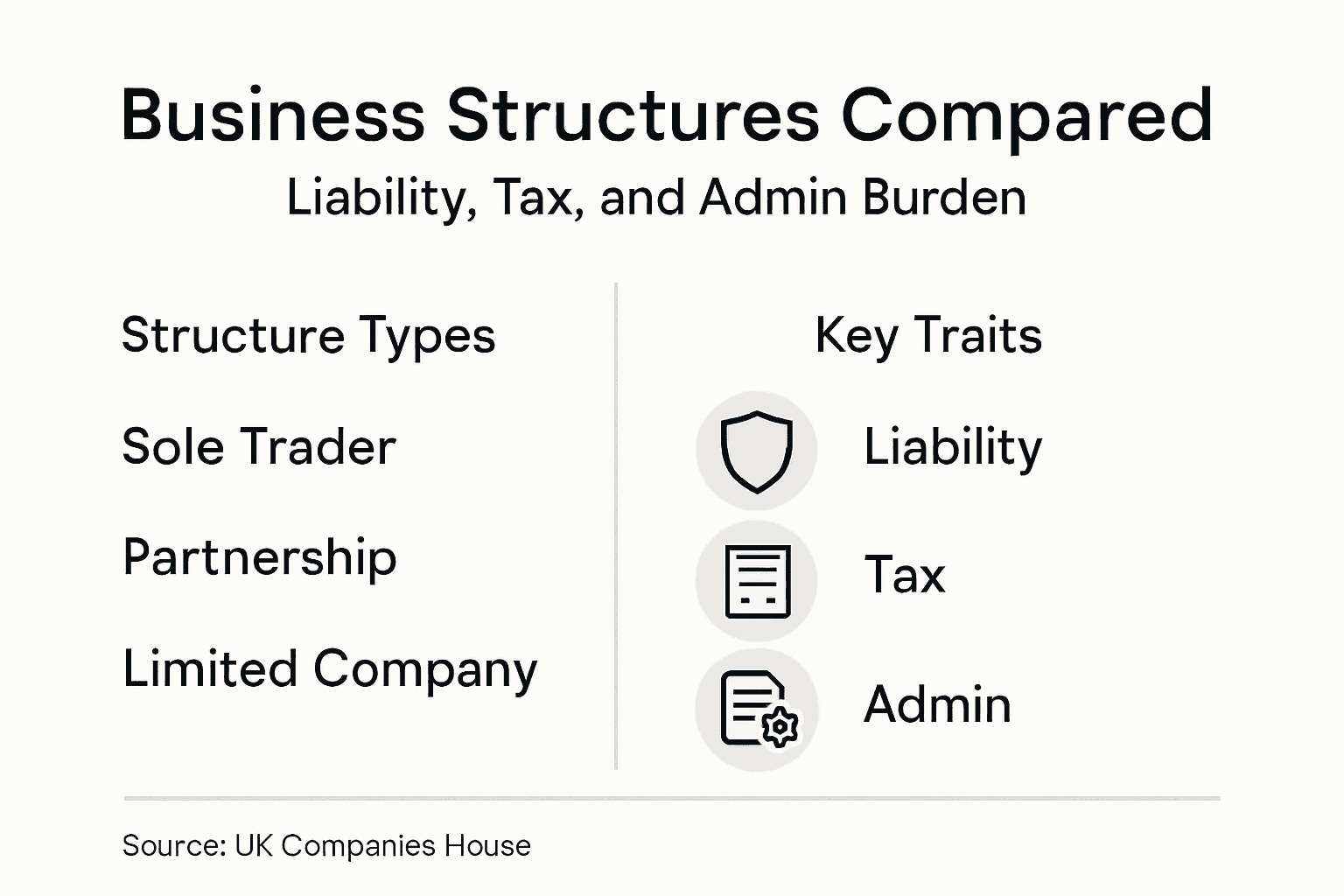 Business Structures Compared

Liability, Tax, and Admin Burden

Structure Types

Sole Trader

Partnership

Limited Company

Key Traits

Liability

Tax

Admin

Source: UK Companies House