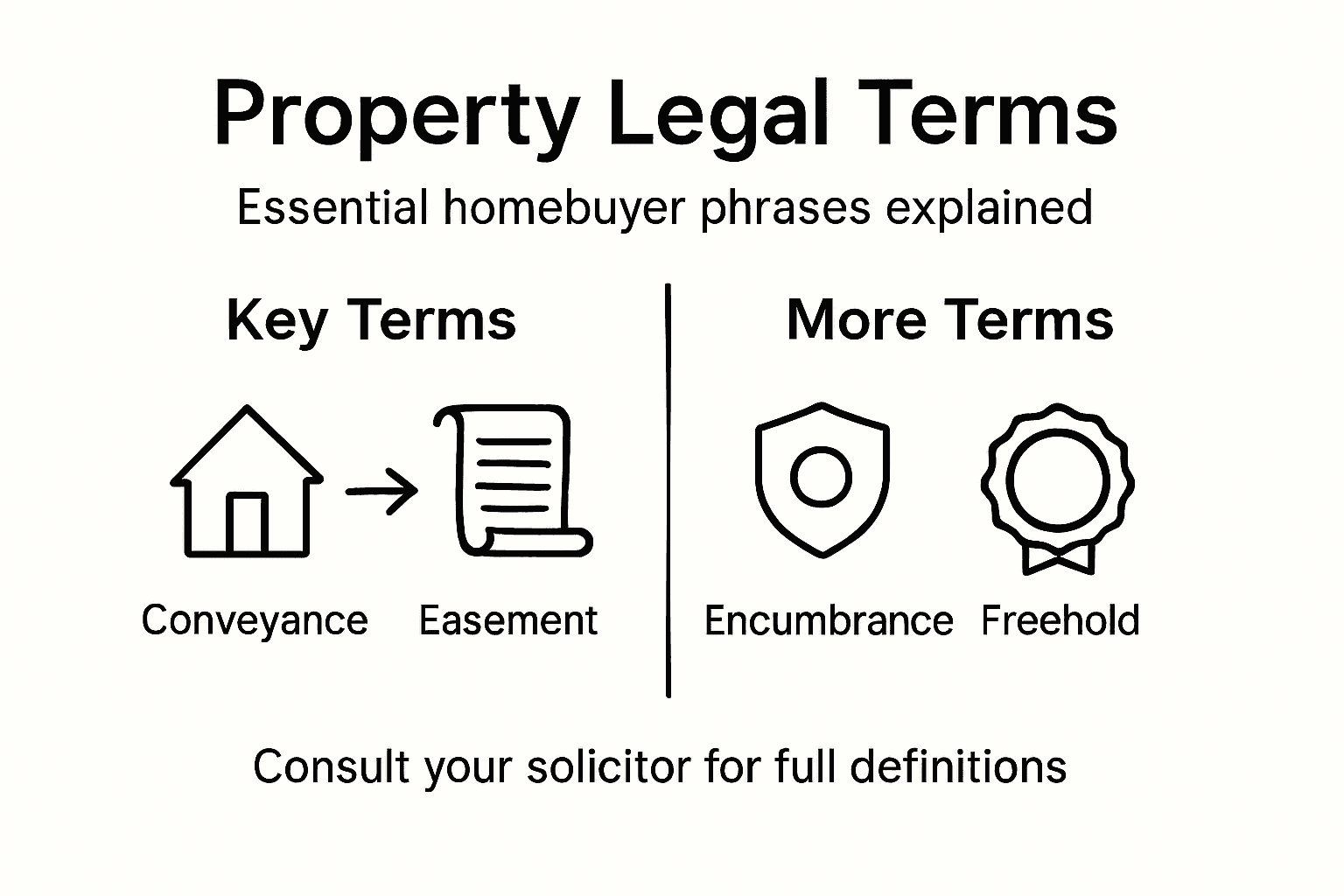 Property Legal Terms

Essential homebuyer phrases explained

Key Terms

Conveyance

Easement

More Terms

Encumbrance

Freehold

Consult your solicitor for full definitions