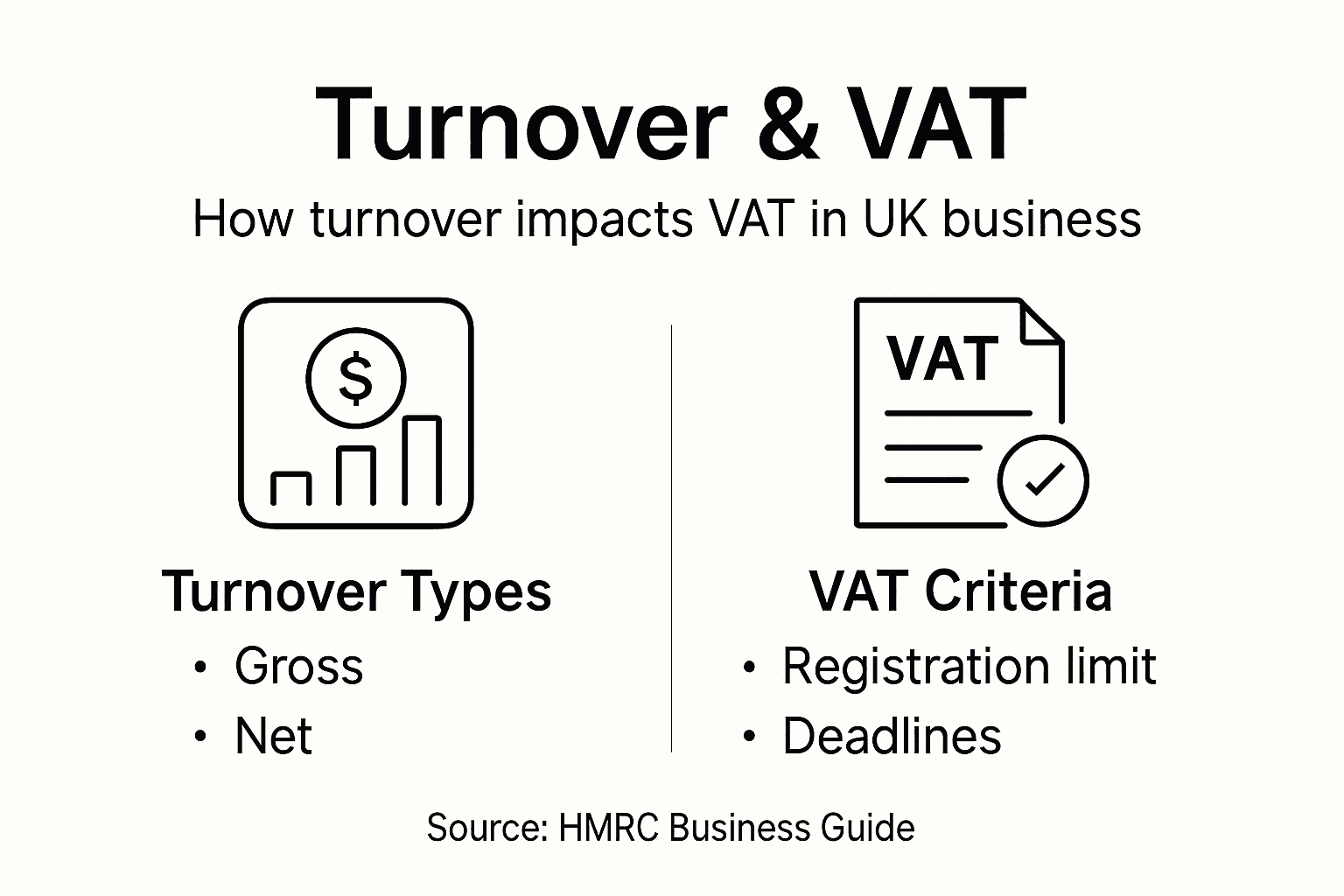 Turnover & VAT

How turnover impacts VAT in UK business

$

Turnover Types

• Gross
• Net

VAT

VAT Criteria

• Registration limit
• Deadlines

Source: HMRC Business Guide