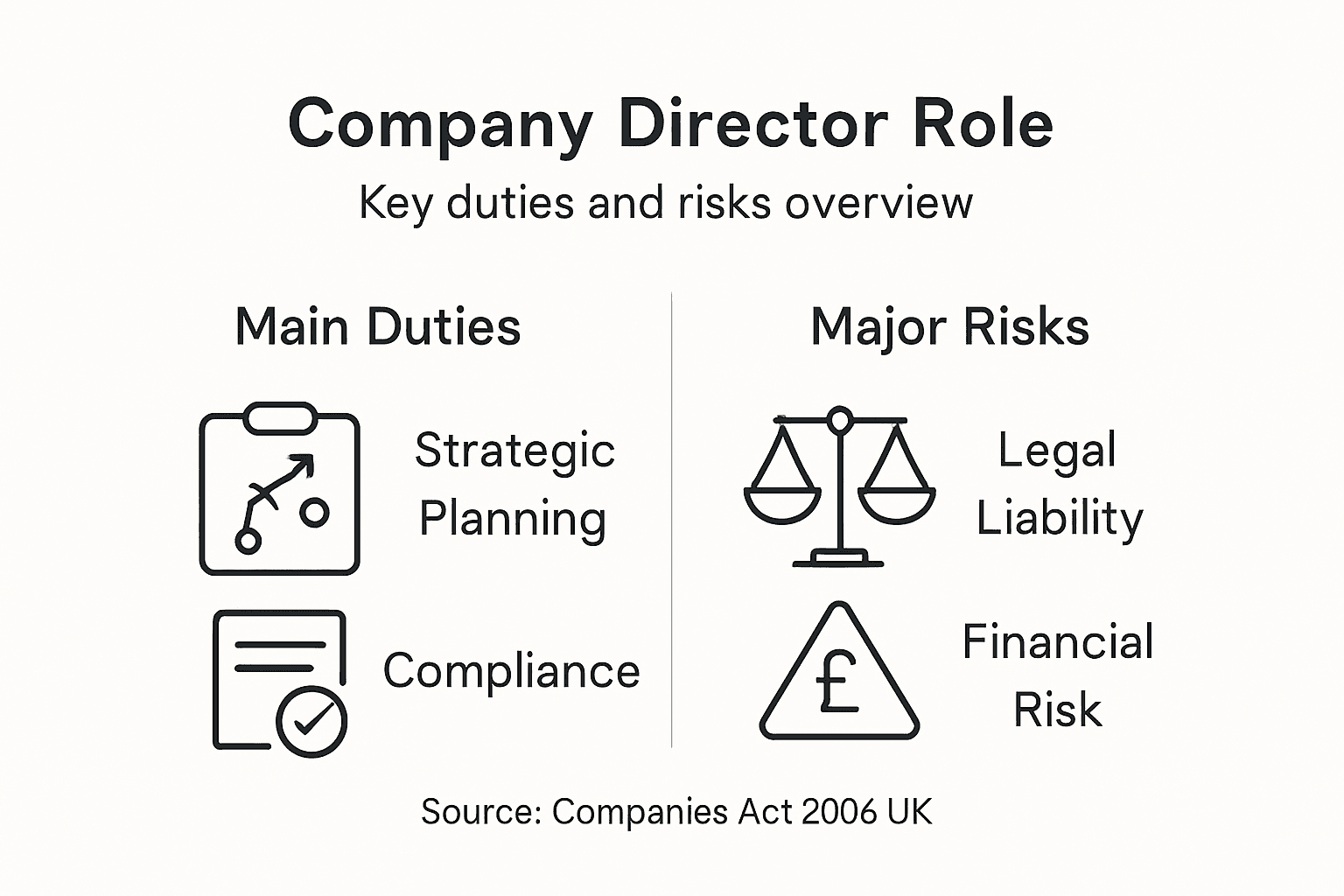 Company Director Role

Key duties and risks overview

Main Duties

Strategic Planning

Compliance

Major Risks

Legal Liability

£

Financial Risk

Source: Companies Act 2006 UK