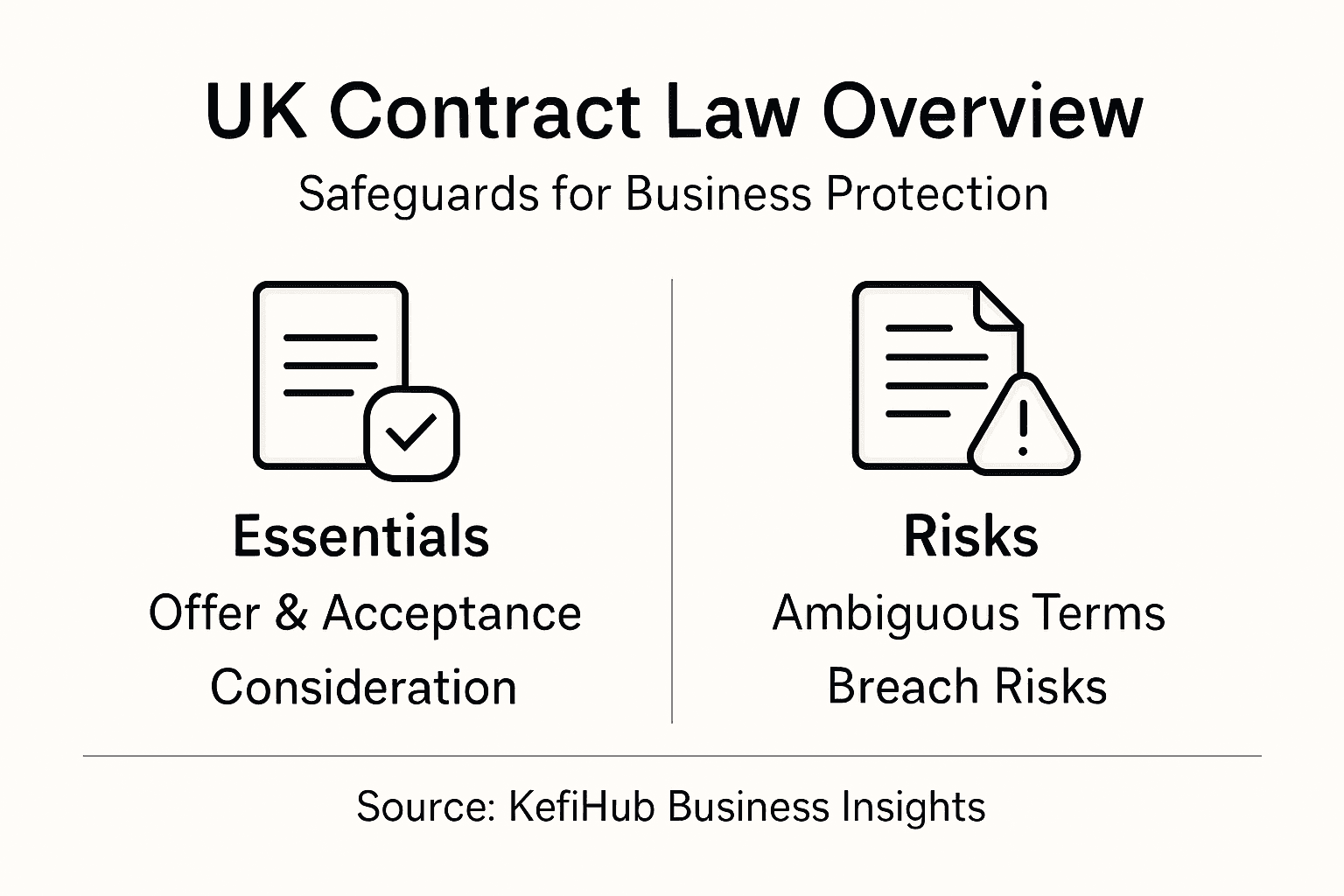 UK Contract Law Overview

Safeguards for Business Protection

Essentials

Offer & Acceptance

Consideration

Risks

Ambiguous Terms

Breach Risks

Source: KefiHub Business Insights