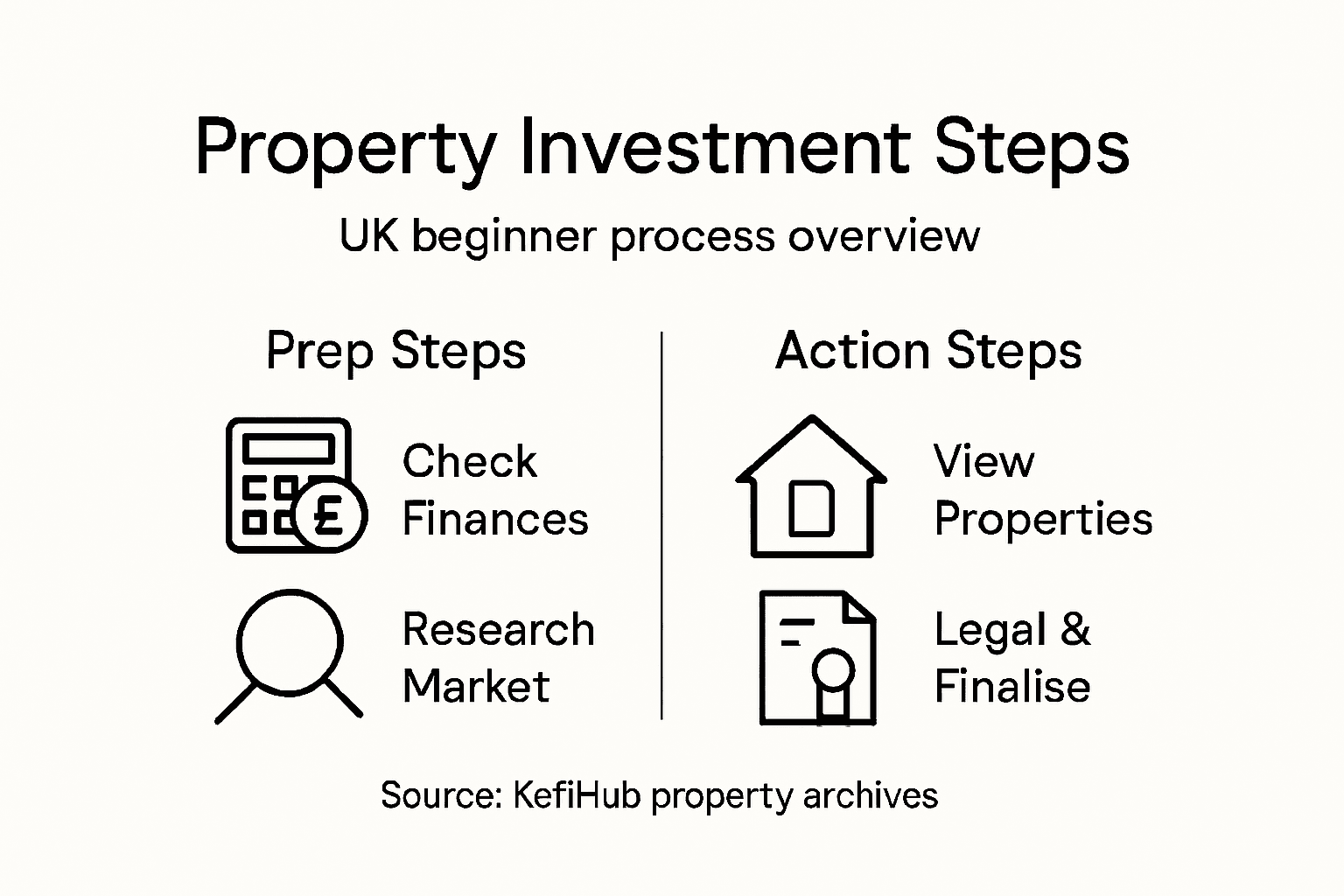 Property Investment Steps

UK beginner process overview

Prep Steps

£

Check Finances

Research Market

Action Steps

View Properties

Legal & Finalise

Source: KefiHub property archives