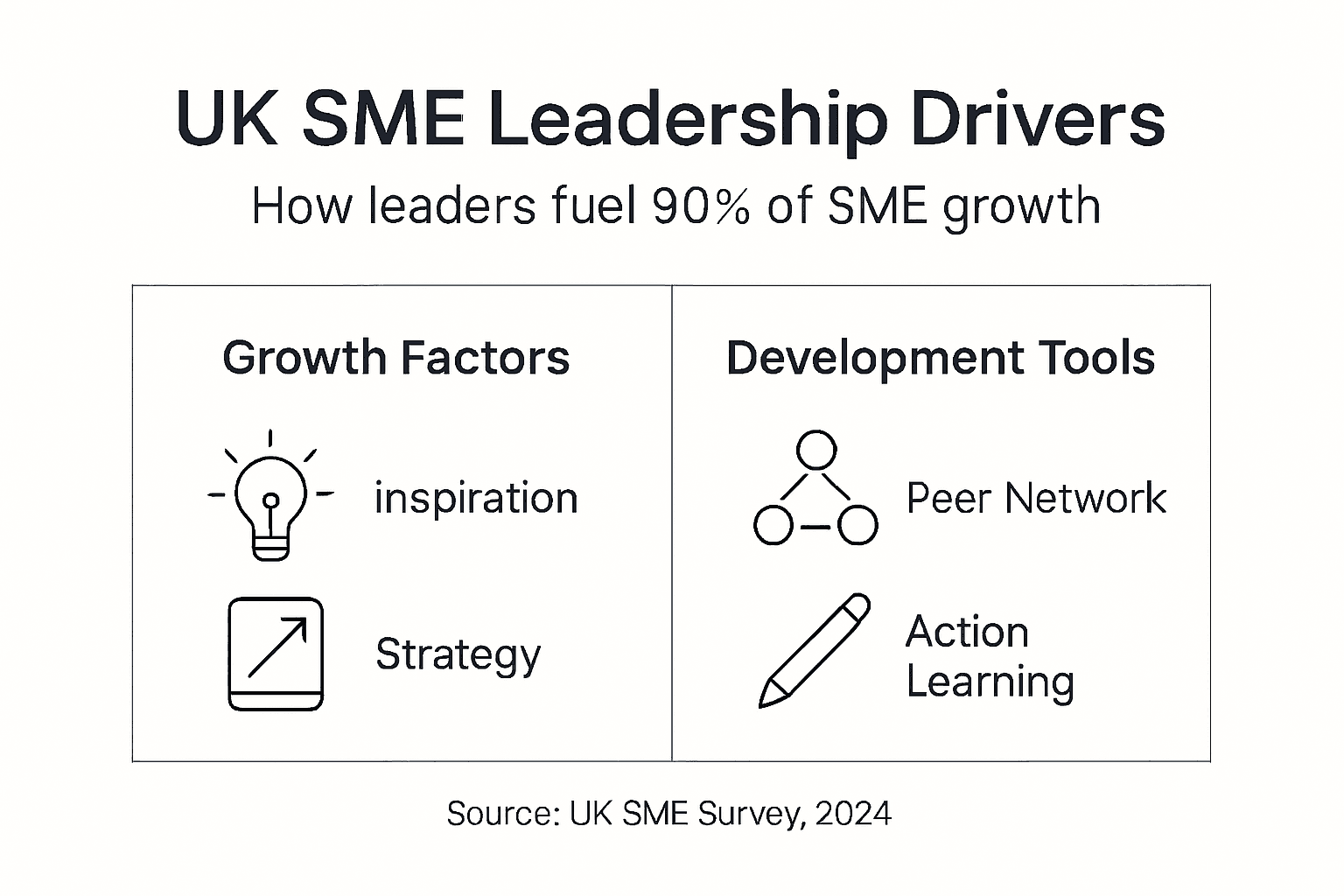 UK SME Leadership Drivers

How leaders fuel 90% of SME growth

Growth Factors

inspiration

Strategy

Development Tools

Peer Network

Action Learning

Source: UK SME Survey, 2024