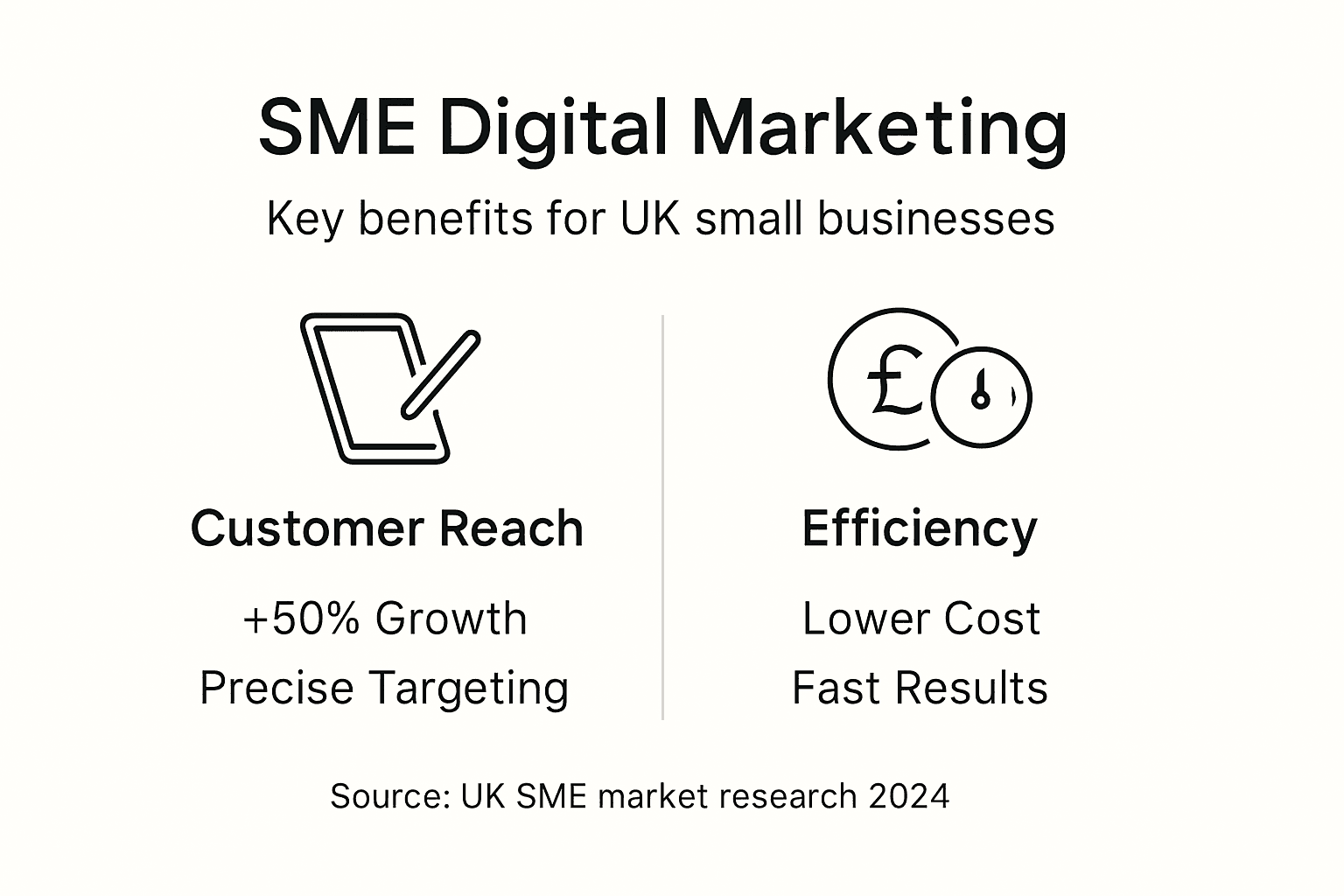 SME Digital Marketing

Key benefits for UK small businesses

Customer Reach

+50% Growth

Precise Targeting

£

Efficiency

Lower Cost

Fast Results

Source: UK SME market research 2024