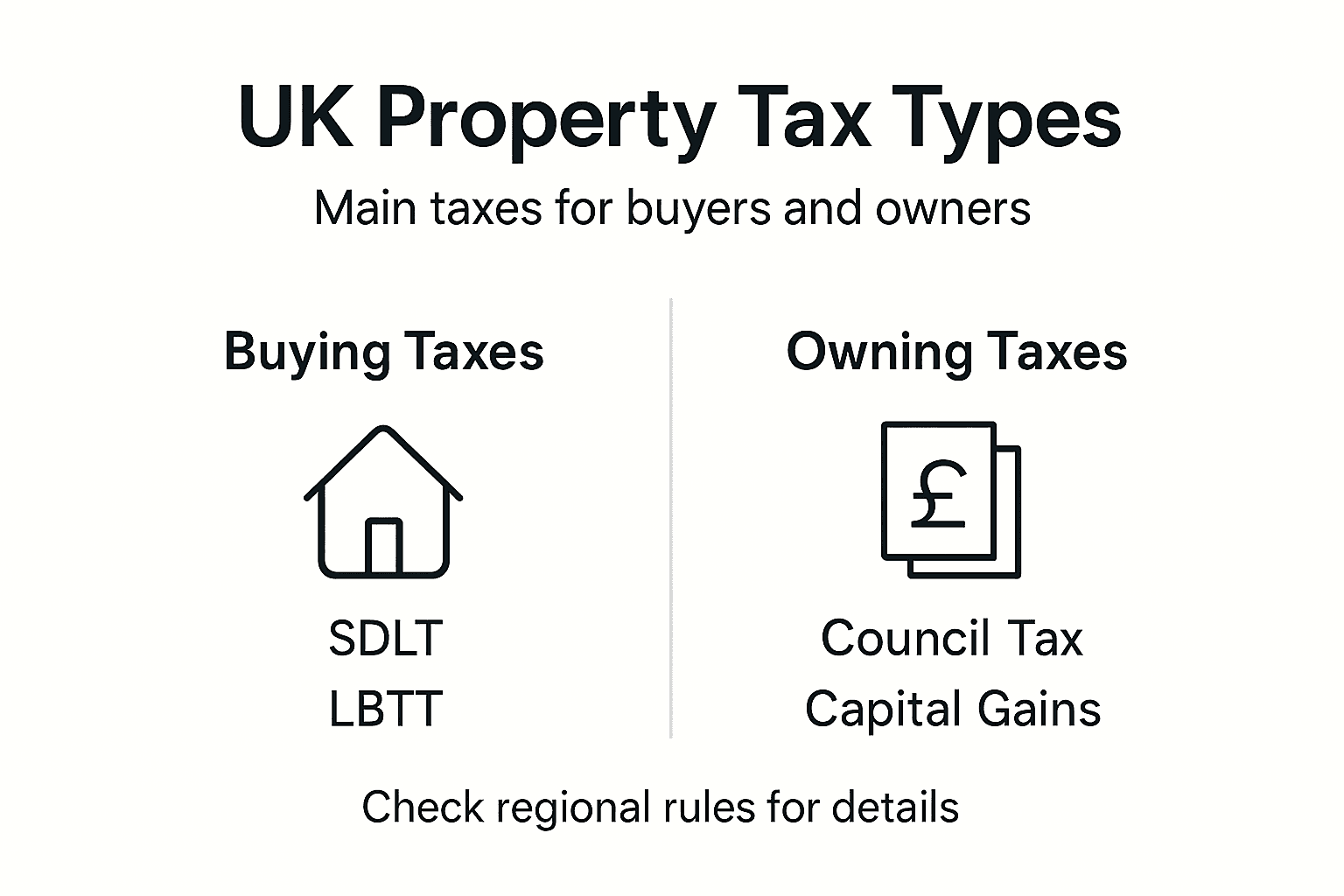 UK Property Tax Types

Main taxes for buyers and owners

Buying Taxes

SDLT
LBTT

Owning Taxes

£

Council Tax
Capital Gains

Check regional rules for details