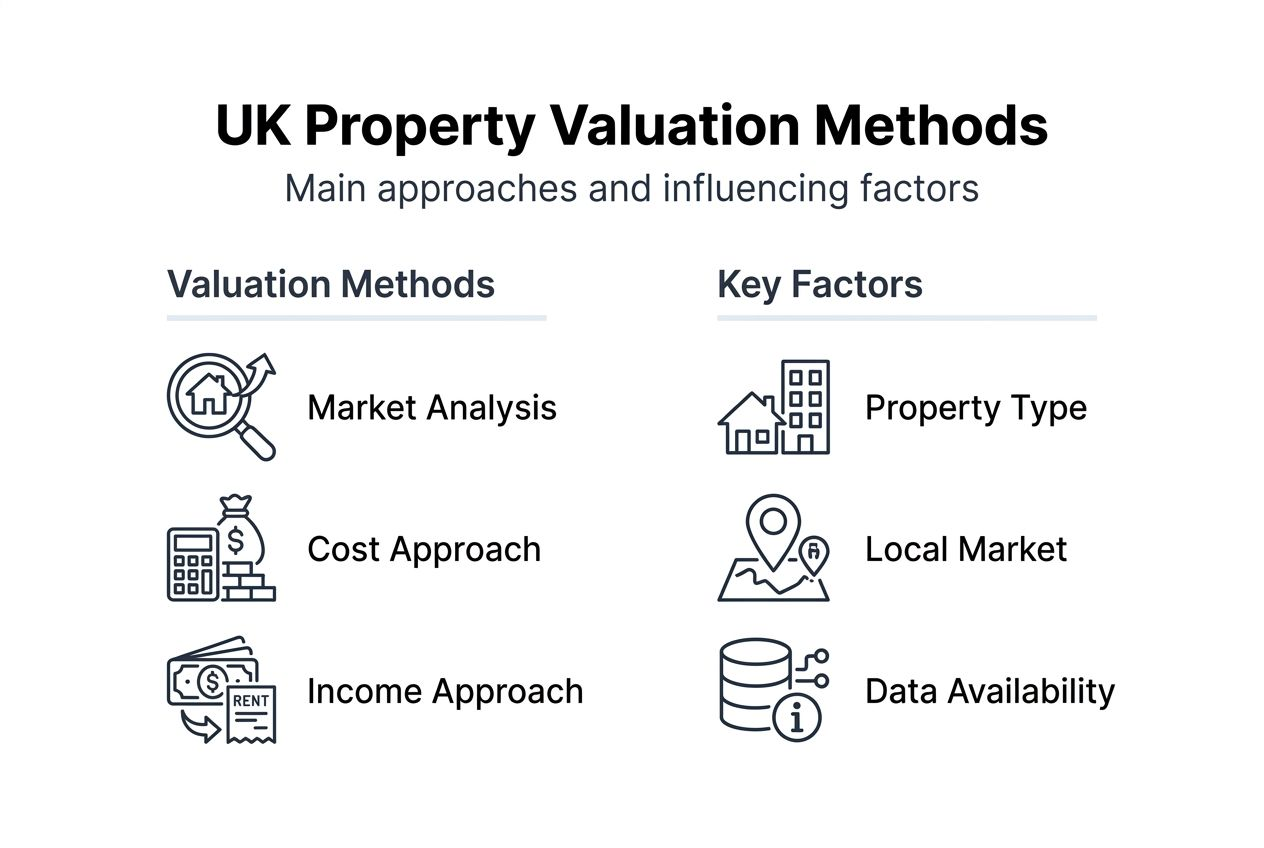 UK Property Valuation Methods

Main approaches and influencing factors

Valuation Methods

Market Analysis

$

Cost Approach

$

RENT

Income Approach

Key Factors

Property Type

Local Market

Data Availability