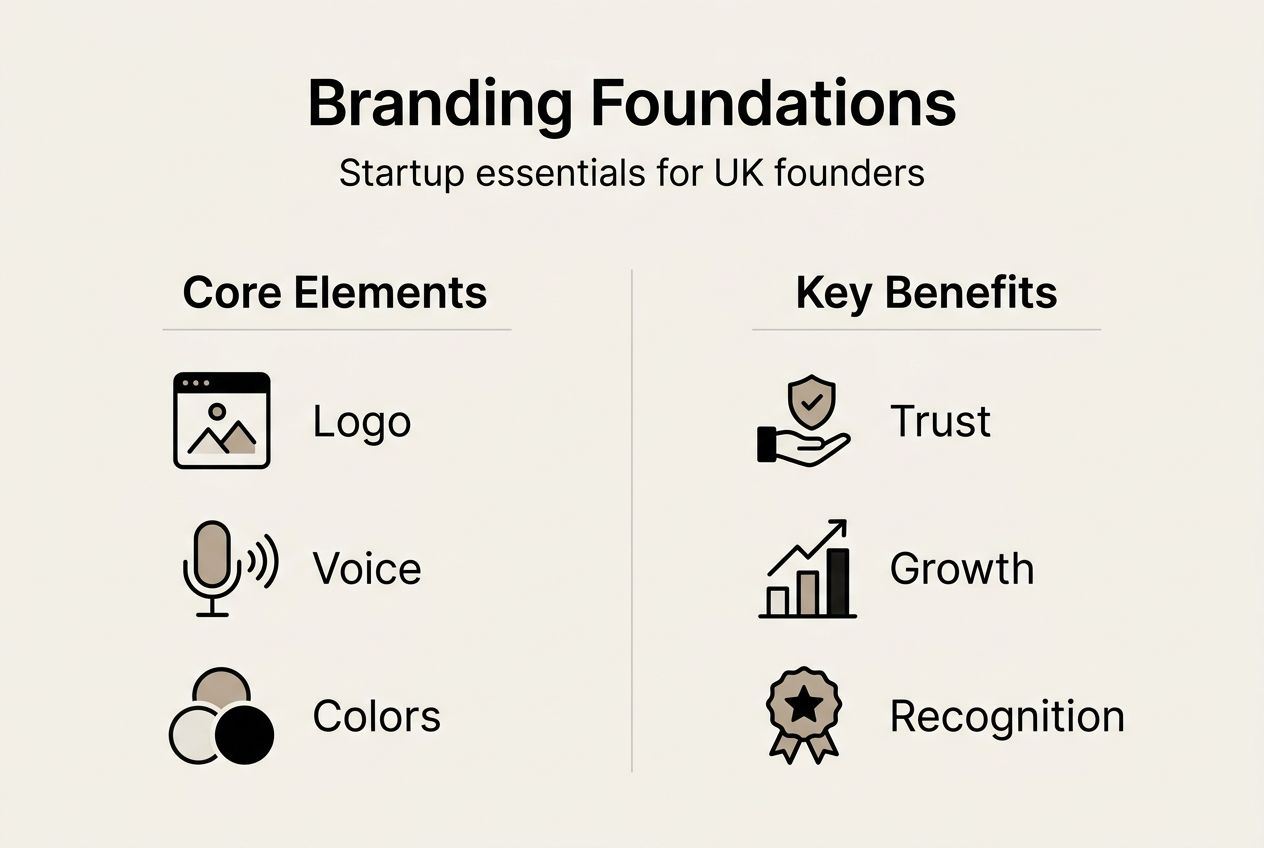 Branding Foundations
Startup essentials for UK founders

Core Elements

Logo

Voice

Colors

Key Benefits

Trust

Growth

Recognition