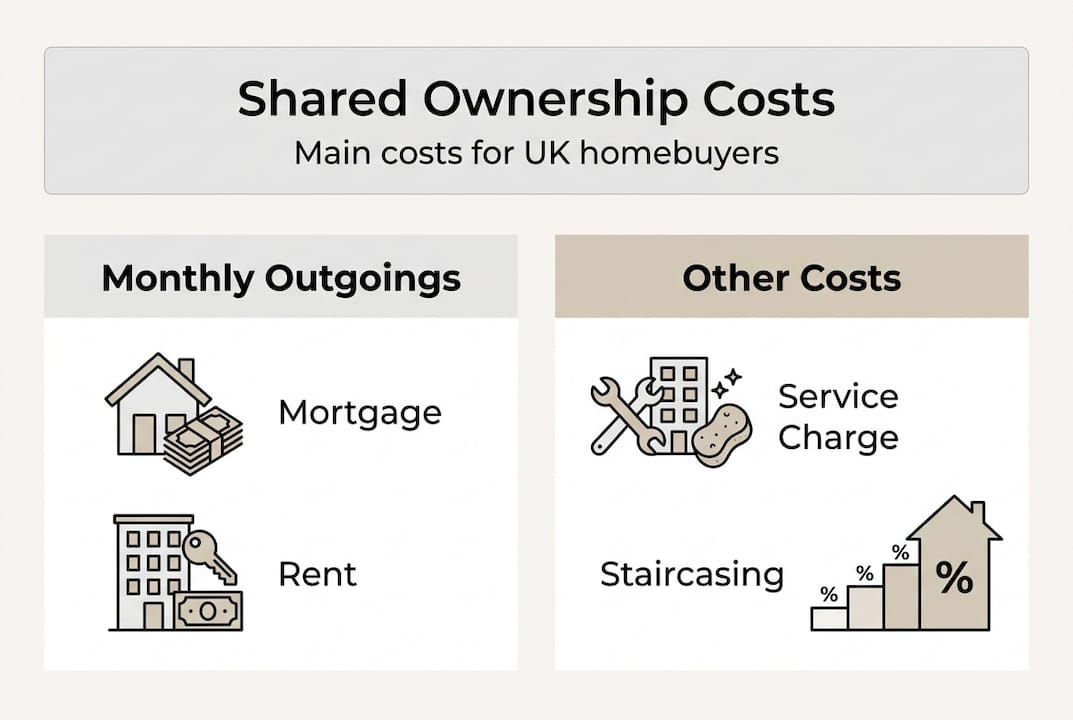 Shared Ownership Costs
Main costs for UK homebuyers

Monthly Outgoings

Mortgage

Rent

Other Costs

Service Charge

Staircasing

%
%
%
%